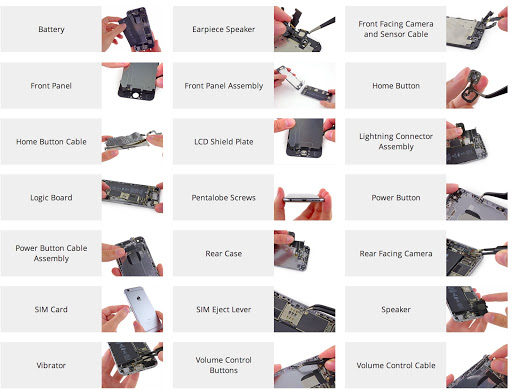 Battery

Earpiece Speaker

Front Facing Camera and Sensor Cable

Front Panel

Front Panel Assembly

Home Button

Home Button Cable

LCD Shield Plate

Lightning Connector Assembly

Logic Board

Pentalobe Screws

Power Button

Power Button Cable Assembly

Rear Case

Rear Facing Camera

SIM Card

SIM Eject Lever

Speaker

Vibrator

Volume Control Buttons

Volume Control Cable