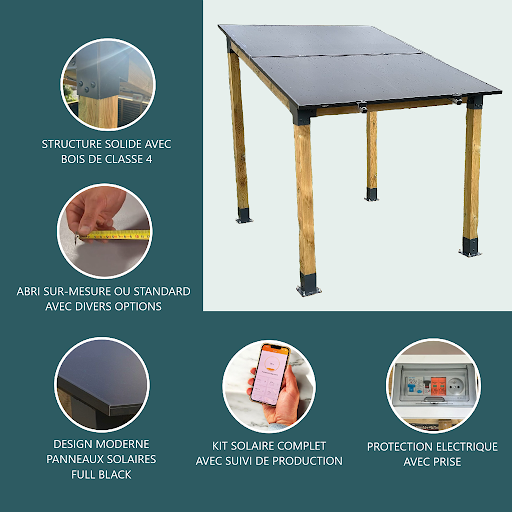 STRUCTURE SOLIDE AVEC BOIS DE CLASSE 4

ABRI SUR-MESURE OU STANDARD AVEC DIVERS OPTIONS

DESIGN MODERNE PANNEAUX SOLAIRES FULL BLACK

KIT SOLAIRE COMPLET AVEC SUIVI DE PRODUCTION

PROTECTION ELECTRIQUE AVEC PRISE