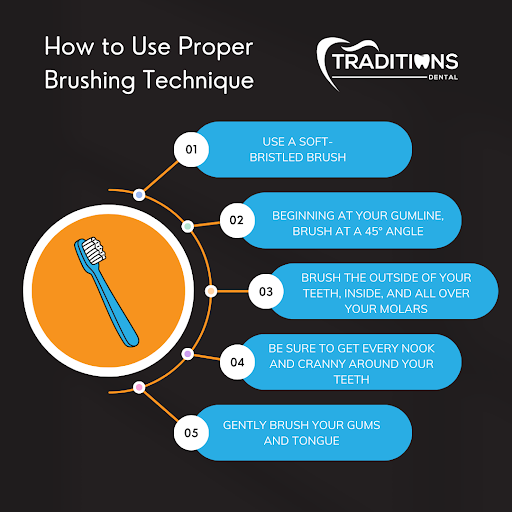 How to Use Proper Brushing Technique

TRADITIONS DENTAL

01 USE A SOFT-BRISTLED BRUSH

02 BEGINNING AT YOUR GUMLINE, BRUSH AT A 45° ANGLE

03 BRUSH THE OUTSIDE OF YOUR TEETH, INSIDE, AND ALL OVER YOUR MOLARS

04 BE SURE TO GET EVERY NOOK AND CRANNY AROUND YOUR TEETH

05 GENTLY BRUSH YOUR GUMS AND TONGUE