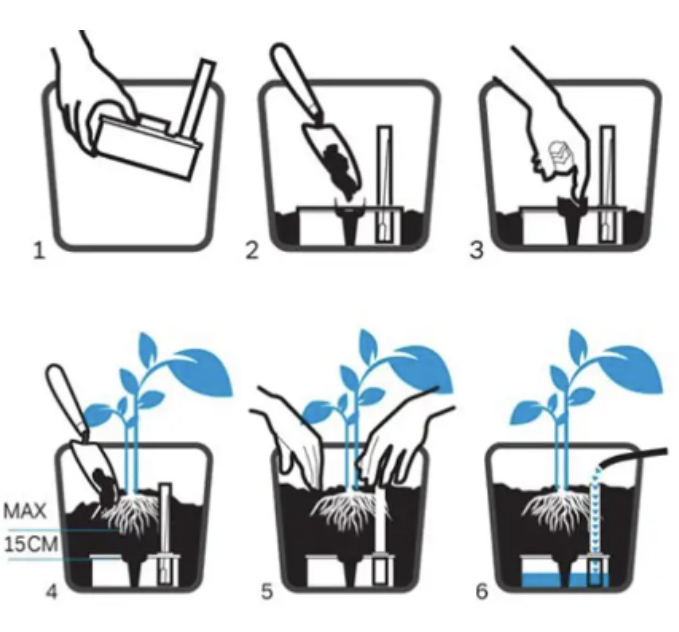 1
2
3
MAX
15CM
4
5
6