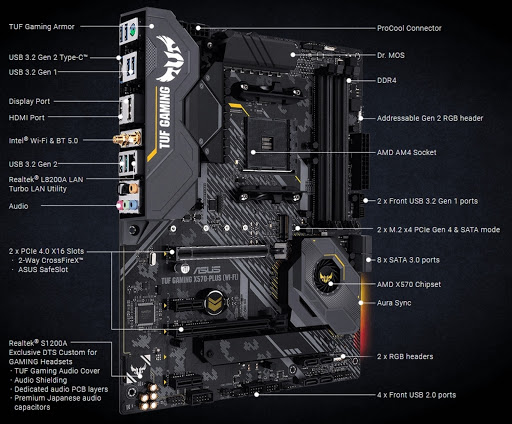 TUF Gaming Armor

USB 3.2 Gen 2 Type-C™

USB 3.2 Gen 1

Display Port

HDMI Port

Intel® Wi-Fi & BT 5.0

USB 3.2 Gen 2

Realtek® L8200A LAN
Turbo LAN Utility

Audio

2 x PCIe 4.0 X16 Slots
· 2-Way CrossFireX™
· ASUS SafeSlot

Realtek® S1200A
Exclusive DTS Custom for GAMING Headsets
· TUF Gaming Audio Cover
· Audio Shielding
· Dedicated audio PCB layers
· Premium Japanese audio capacitors

TUF GAMING

ASUS
TUF GAMING X570-PLUS (WI-FI)

ProCool Connector

Dr. MOS

DDR4

Addressable Gen 2 RGB header

AMD AM4 Socket

2 x Front USB 3.2 Gen 1 ports

2 x M.2 x4 PCIe Gen 4 & SATA mode

8 x SATA 3.0 ports

AMD X570 Chipset

Aura Sync

2 x RGB headers

4 x Front USB 2.0 ports