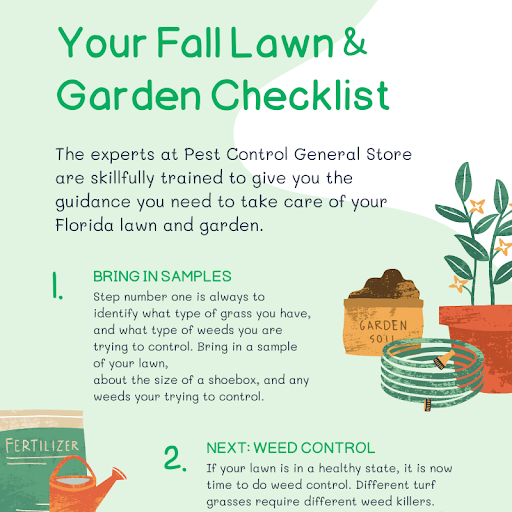 Your Fall Lawn & Garden Checklist

The experts at Pest Control General Store are skillfully trained to give you the guidance you need to take care of your Florida lawn and garden.

1.

BRING IN SAMPLES

Step number one is always to identify what type of grass you have, and what type of weeds you are trying to control. Bring in a sample of your lawn,
about the size of a shoebox, and any weeds your trying to control.

GARDEN SOIL

FERTILIZER

2.

NEXT: WEED CONTROL

If your lawn is in a healthy state, it is now time to do weed control. Different turf grasses require different weed killers.