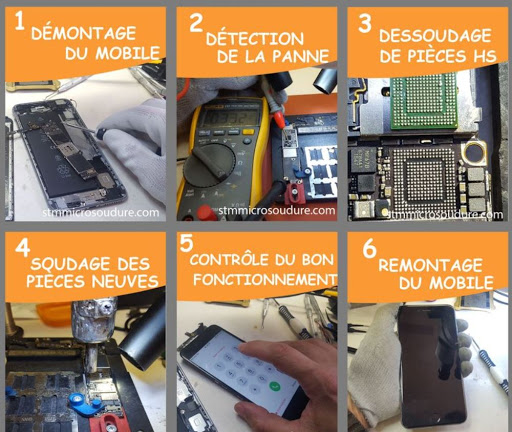 1 DÉMONTAGE DU MOBILE

stmmicrosoudure.com

2 DÉTECTION DE LA PANNE

stmmicrosoudure.com

3 DESSOUDAGE DE PIÈCES HS

stmmicrosoudure.com

4 SOUDAGE DES PIÈCES NEUVES

5 CONTRÔLE DU BON FONCTIONNEMENT

6 REMONTAGE DU MOBILE