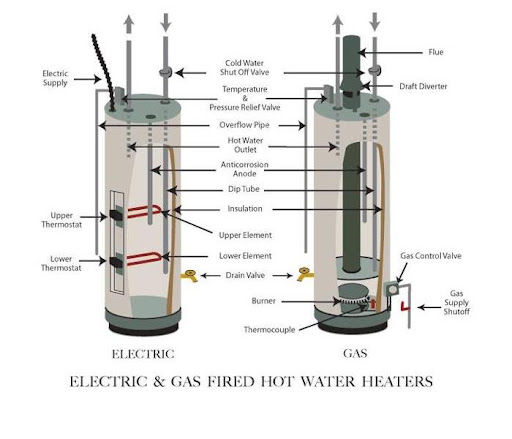 Electric Supply

Cold Water Shut Off Valve

Flue

Draft Diverter

Temperature & Pressure Relief Valve

Overflow Pipe

Hot Water Outlet

Anticorrosion Anode

Dip Tube

Insulation

Upper Thermostat

Upper Element

Lower Thermostat

Lower Element

Drain Valve

Gas Control Valve

Burner

Gas Supply Shutoff

Thermocouple

ELECTRIC

GAS

ELECTRIC & GAS FIRED HOT WATER HEATERS