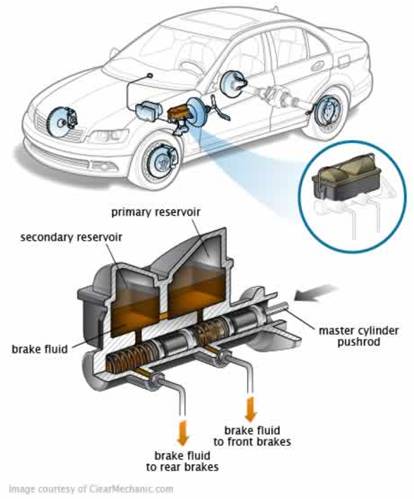 primary reservoir

secondary reservoir

master cylinder pushrod

brake fluid

brake fluid to front brakes

brake fluid to rear brakes

Image courtesy of ClearMechanic.com