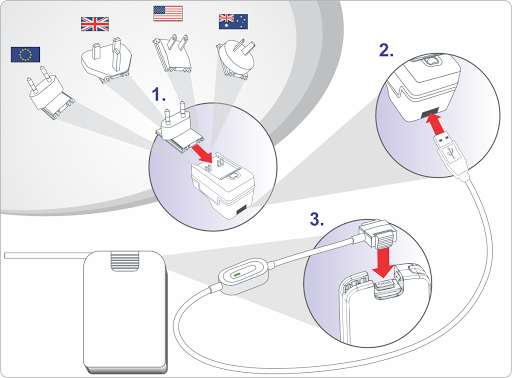 1.

2.

3.