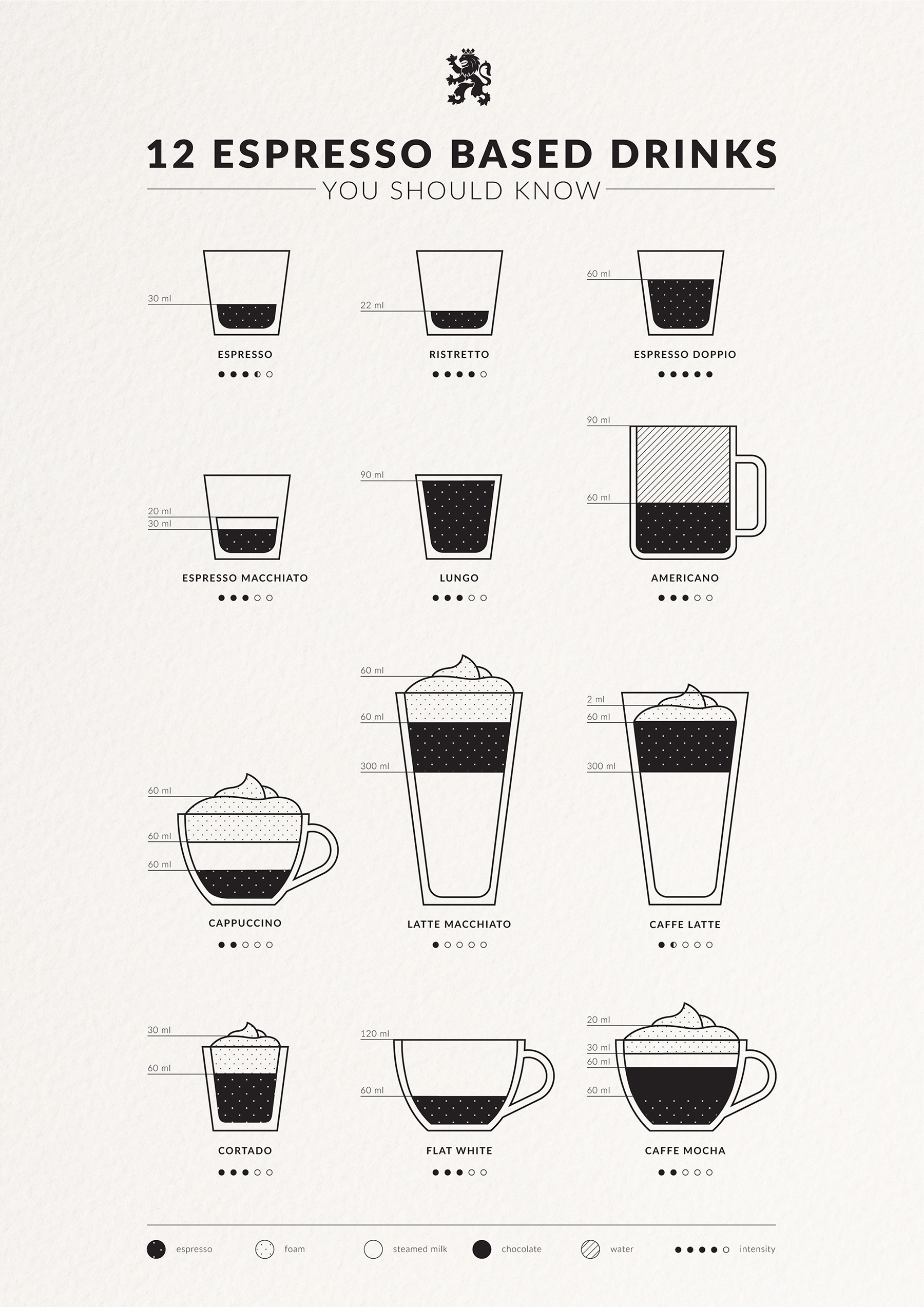 12 ESPRESSO BASED DRINKS

YOU SHOULD KNOW

30 ml
ESPRESSO

22 ml
RISTRETTO

60 ml
ESPRESSO DOPPIO

20 ml
30 ml
ESPRESSO MACCHIATO

90 ml
LUNGO

90 ml
60 ml
AMERICANO

60 ml
60 ml
60 ml
CAPPUCCINO

60 ml
60 ml
300 ml
LATTE MACCHIATO

2 ml
60 ml
300 ml
CAFFE LATTE

30 ml
60 ml
CORTADO

120 ml
60 ml
FLAT WHITE

20 ml
30 ml
60 ml
60 ml
CAFFE MOCHA

espresso foam steamed milk chocolate water intensity