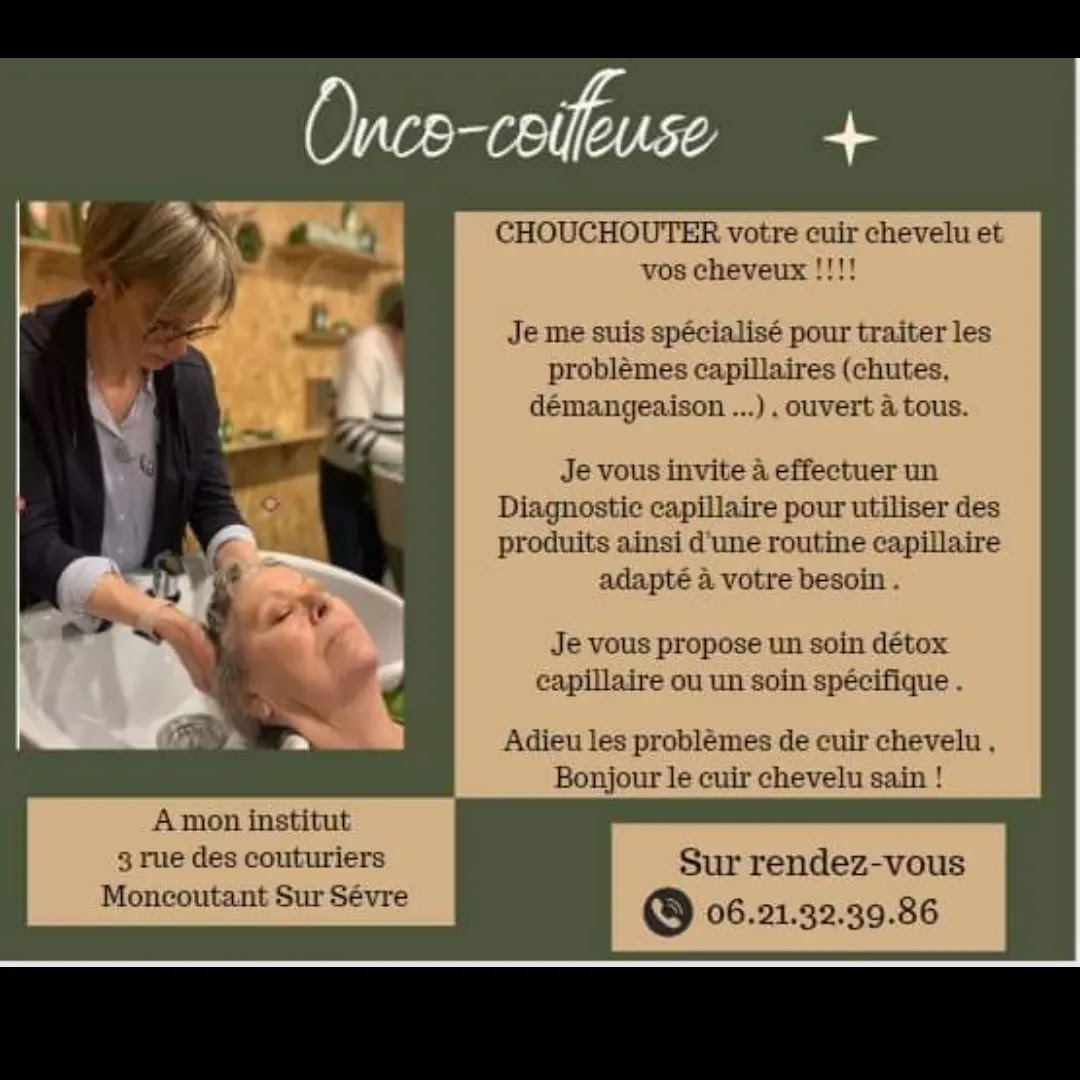 Onco-coiffeuse

CHOUCHOUTER votre cuir chevelu et vos cheveux !!!!

Je me suis spécialisé pour traiter les problèmes capillaires (chutes, démangeaison ...) , ouvert à tous.

Je vous invite à effectuer un Diagnostic capillaire pour utiliser des produits ainsi d'une routine capillaire adapté à votre besoin .

Je vous propose un soin détox capillaire ou un soin spécifique .

Adieu les problèmes de cuir chevelu , Bonjour le cuir chevelu sain !

A mon institut
3 rue des couturiers
Moncoutant Sur Sévre

Sur rendez-vous
06.21.32.39.86