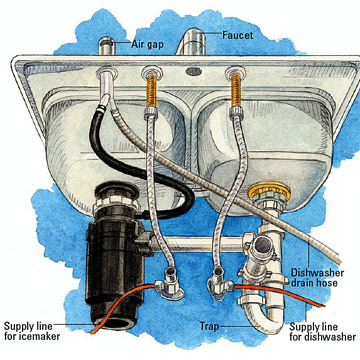 Air gap
Faucet
Dishwasher drain hose
Supply line for icemaker
Trap
Supply line for dishwasher