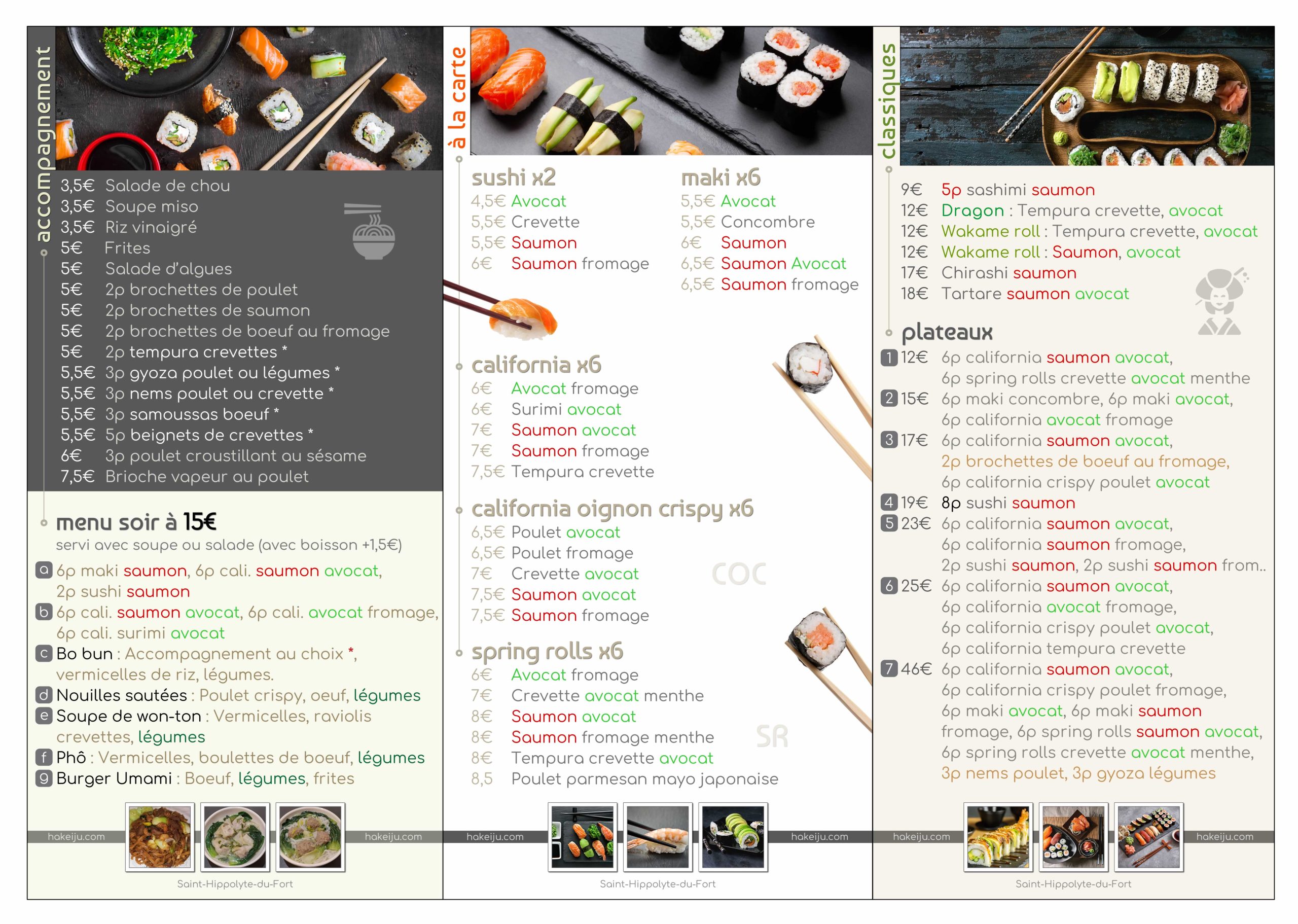 accompagnement

3,5€ Salade de chou
3,5€ Soupe miso
3,5€ Riz vinaigré
5€ Frites
5€ Salade d'algues
5€ 2p brochettes de poulet
5€ 2p brochettes de saumon
5€ 2p brochettes de boeuf au fromage
5€ 2p tempura crevettes *
5,5€ 3p gyoza poulet ou légumes *
5,5€ 3p nems poulet ou crevette *
5,5€ 3p samoussas boeuf *
5,5€ 5p beignets de crevettes *
6€ 3p poulet croustillant au sésame
7,5€ Brioche vapeur au poulet

menu soir à 15€
servi avec soupe ou salade (avec boisson +1,5€)
a 6p maki saumon, 6p cali. saumon avocat, 2p sushi saumon
b 6p cali. saumon avocat, 6p cali. avocat fromage, 6p cali. surimi avocat
c Bo bun : Accompagnement au choix *, vermicelles de riz, légumes.
d Nouilles sautées : Poulet crispy, oeuf, légumes
e Soupe de won-ton : Vermicelles, raviolis crevettes, légumes
f Phô : Vermicelles, boulettes de boeuf, légumes
g Burger Umami : Boeuf, légumes, frites

hakeiju.com hakeiju.com
Saint-Hippolyte-du-Fort

à la carte

sushi x2
4,5€ Avocat
5,5€ Crevette
5,5€ Saumon
6€ Saumon fromage

maki x6
5,5€ Avocat
5,5€ Concombre
6€ Saumon
6,5€ Saumon Avocat
6,5€ Saumon fromage

california x6
6€ Avocat fromage
6€ Surimi avocat
7€ Saumon avocat
7€ Saumon fromage
7,5€ Tempura crevette

california oignon crispy x6
6,5€ Poulet avocat
6,5€ Poulet fromage
7€ Crevette avocat
7,5€ Saumon avocat
7,5€ Saumon fromage

COC

spring rolls x6
6€ Avocat fromage
7€ Crevette avocat menthe
8€ Saumon avocat
8€ Saumon fromage menthe
8€ Tempura crevette avocat
8,5 Poulet parmesan mayo japonaise

SR

hakeiju.com hakeiju.com
Saint-Hippolyte-du-Fort

classiques

9€ 5p sashimi saumon
12€ Dragon : Tempura crevette, avocat
12€ Wakame roll : Tempura crevette, avocat
12€ Wakame roll : Saumon, avocat
17€ Chirashi saumon
18€ Tartare saumon avocat

plateaux
1 12€ 6p california saumon avocat, 6p spring rolls crevette avocat menthe
2 15€ 6p maki concombre, 6p maki avocat, 6p california avocat fromage
3 17€ 6p california saumon avocat, 2p brochettes de boeuf au fromage, 6p california crispy poulet avocat
4 19€ 8p sushi saumon
5 23€ 6p california saumon avocat, 6p california saumon fromage, 2p sushi saumon, 2p sushi saumon from..
6 25€ 6p california saumon avocat, 6p california avocat fromage, 6p california crispy poulet avocat, 6p california tempura crevette
7 46€ 6p california saumon avocat, 6p california crispy poulet fromage, 6p maki avocat, 6p maki saumon fromage, 6p spring rolls saumon avocat, 6p spring rolls crevette avocat menthe, 3p nems poulet, 3p gyoza légumes

hakeiju.com hakeiju.com
Saint-Hippolyte-du-Fort