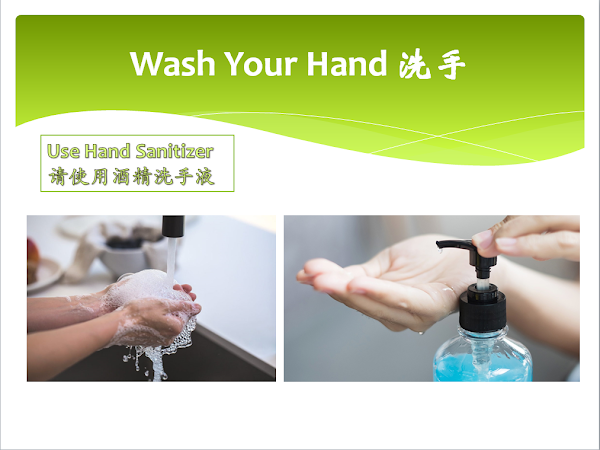 Wash Your Hand 洗手

Use Hand Sanitizer
请使用酒精洗手液