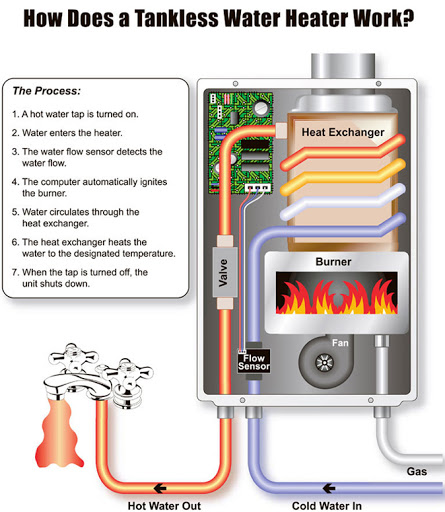 How Does a Tankless Water Heater Work?

The Process:

1. A hot water tap is turned on.

2. Water enters the heater.

3. The water flow sensor detects the water flow.

4. The computer automatically ignites the burner.

5. Water circulates through the heat exchanger.

6. The heat exchanger heats the water to the designated temperature.

7. When the tap is turned off, the unit shuts down.

Heat Exchanger

Valve

Burner

Fan

Flow Sensor

Gas

Hot Water Out

Cold Water In