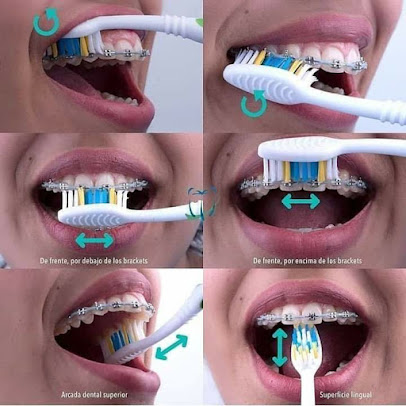 De frente, por debajo de los brackets

De frente, por encima de los brackets

Arcada dental superior

Superficie lingual