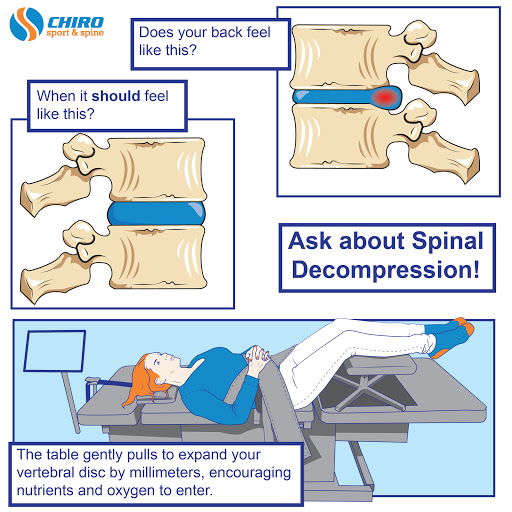 CHIRO
sport & spine

Does your back feel like this?

When it should feel like this?

Ask about Spinal Decompression!

The table gently pulls to expand your vertebral disc by millimeters, encouraging nutrients and oxygen to enter.