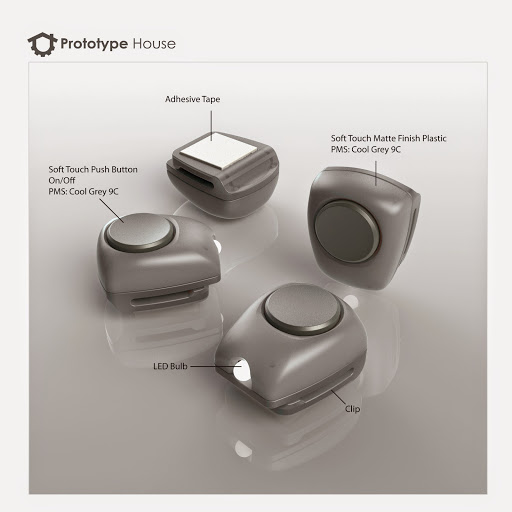 Prototype House

Adhesive Tape

Soft Touch Matte Finish Plastic
PMS: Cool Grey 9C

Soft Touch Push Button
On/Off
PMS: Cool Grey 9C

LED Bulb

Clip