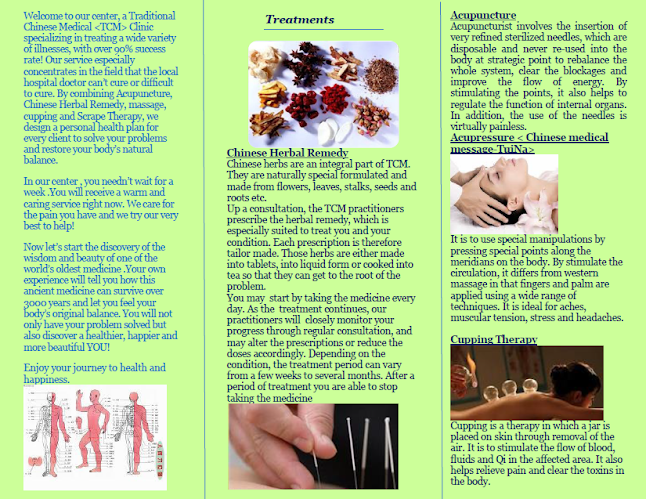 Welcome to our center, a Traditional Chinese Medical <TCM> Clinic specializing in treating a wide variety of illnesses, with over 90% success rate! Our service especially concentrates in the field that the local hospital doctor can't cure or difficult to cure. By combining Acupuncture, Chinese Herbal Remedy, massage, cupping and Scrape Therapy, we design a personal health plan for every client to solve your problems and restore your body's natural balance.

In our center , you needn't wait for a week .You will receive a warm and caring service right now. We care for the pain you have and we try our very best to help!

Now let's start the discovery of the wisdom and beauty of one of the world's oldest medicine .Your own experience will tell you how this ancient medicine can survive over 3000 years and let you feel your body's original balance. You will not only have your problem solved but also discover a healthier, happier and more beautiful YOU!

Enjoy your journey to health and happiness.

Treatments

Chinese Herbal Remedy
Chinese herbs are an integral part of TCM. They are naturally special formulated and made from flowers, leaves, stalks, seeds and roots etc.
Up a consultation, the TCM practitioners prescribe the herbal remedy, which is especially suited to treat you and your condition. Each prescription is therefore tailor made. Those herbs are either made into tablets, into liquid form or cooked into tea so that they can get to the root of the problem.
You may start by taking the medicine every day. As the treatment continues, our practitioners will closely monitor your progress through regular consultation, and may alter the prescriptions or reduce the doses accordingly. Depending on the condition, the treatment period can vary from a few weeks to several months. After a period of treatment you are able to stop taking the medicine

Acupuncture
Acupuncturist involves the insertion of very refined sterilized needles, which are disposable and never re-used into the body at strategic point to rebalance the whole system, clear the blockages and improve the flow of energy. By stimulating the points, it also helps to regulate the function of internal organs. In addition, the use of the needles is virtually painless.

Acupressure < Chinese medical message-TuiNa>

It is to use special manipulations by pressing special points along the meridians on the body. By stimulate the circulation, it differs from western massage in that fingers and palm are applied using a wide range of techniques. It is ideal for aches, muscular tension, stress and headaches.

Cupping Therapy

Cupping is a therapy in which a jar is placed on skin through removal of the air. It is to stimulate the flow of blood, fluids and Qi in the affected area. It also helps relieve pain and clear the toxins in the body.