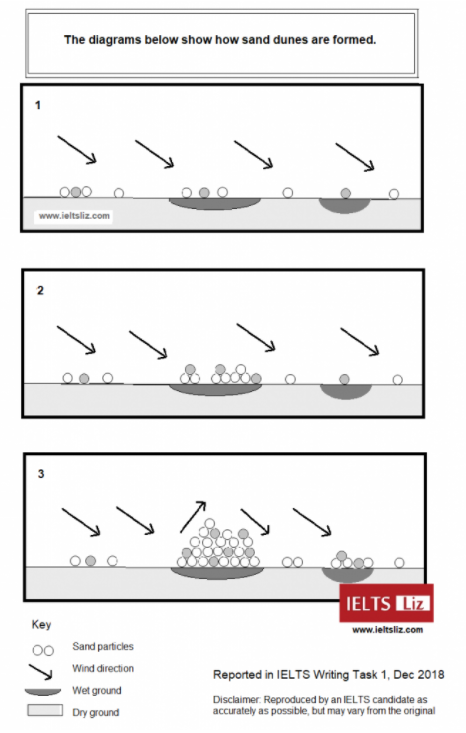 The diagrams below show how sand dunes are formed.

1

www.ieltsliz.com

2

3

IELTS Liz

www.ieltsliz.com

Key

Sand particles

Wind direction

Wet ground

Dry ground

Reported in IELTS Writing Task 1, Dec 2018

Disclaimer: Reproduced by an IELTS candidate as accurately as possible, but may vary from the original