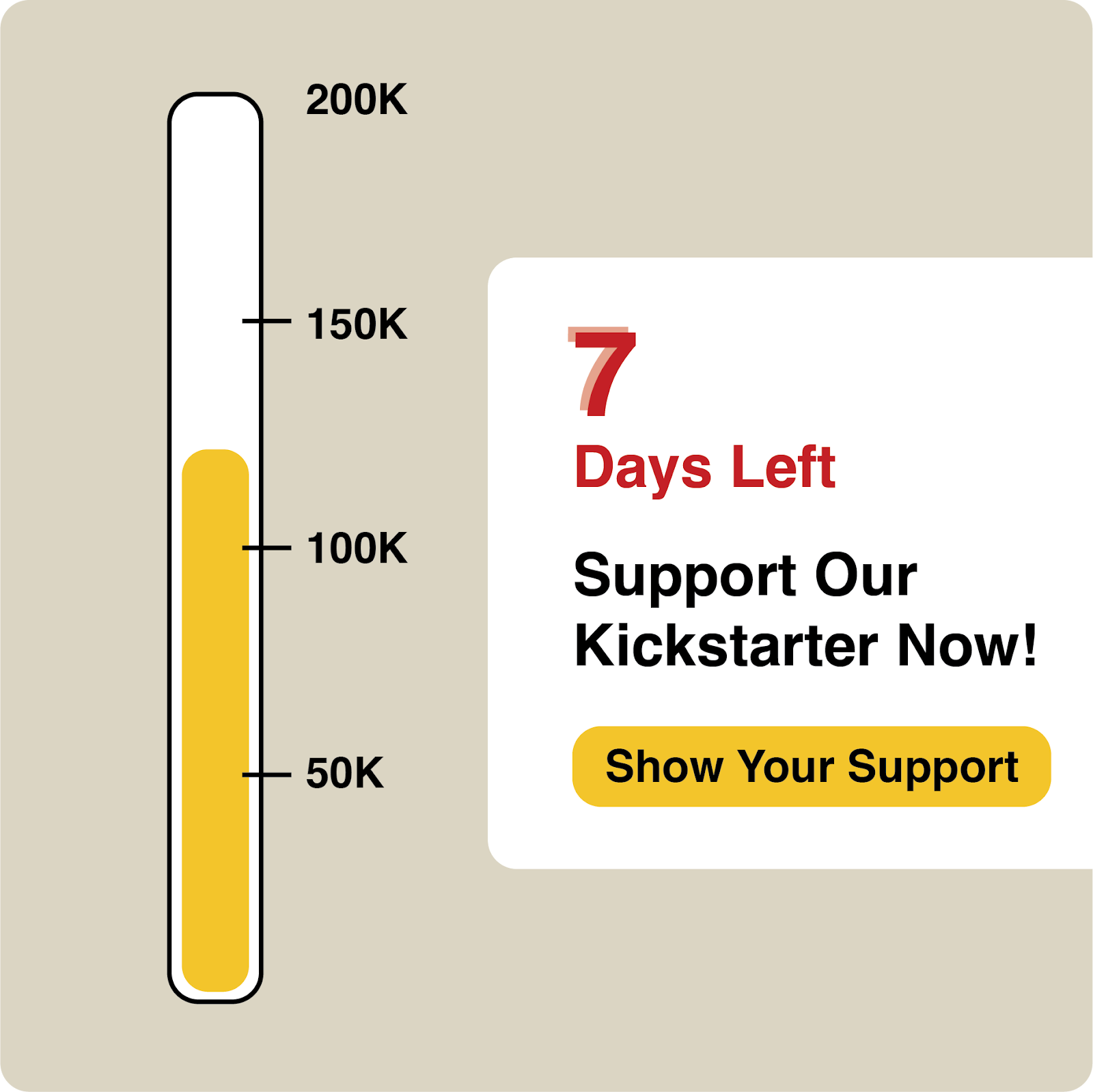 200K

150K

100K

50K

7
Days Left

Support Our Kickstarter Now!

Show Your Support