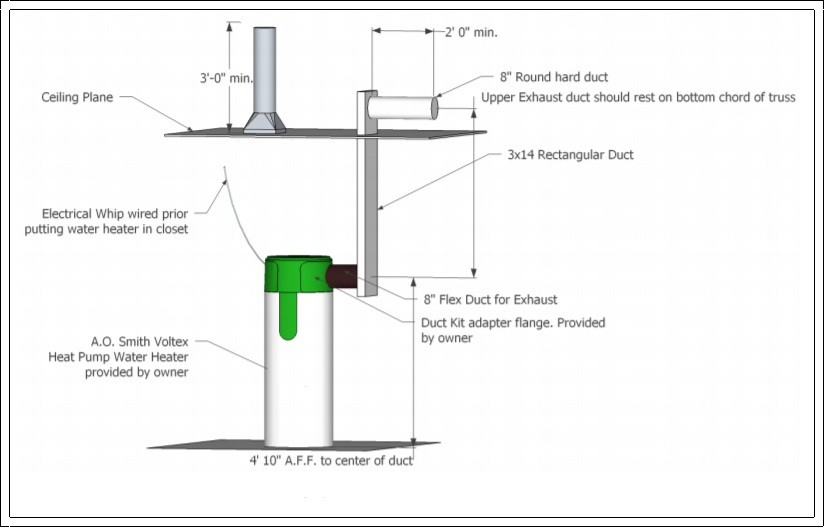 3'-0" min.

2' 0" min.

8" Round hard duct

Upper Exhaust duct should rest on bottom chord of truss

Ceiling Plane

3x14 Rectangular Duct

Electrical Whip wired prior putting water heater in closet

8" Flex Duct for Exhaust

Duct Kit adapter flange. Provided by owner

A.O. Smith Voltex Heat Pump Water Heater provided by owner

4' 10" A.F.F. to center of duct