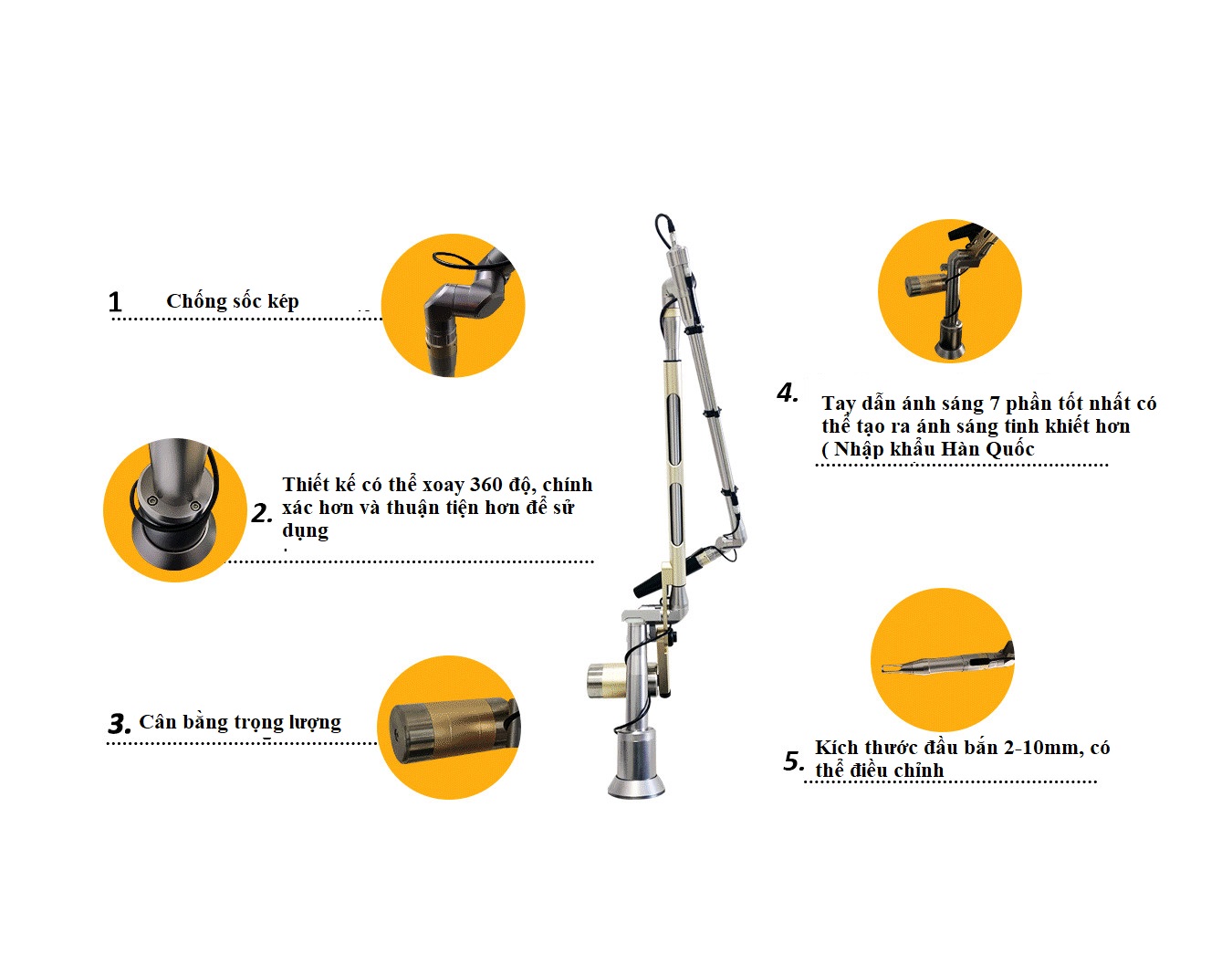 1 Chống sốc kép

2. Thiết kế có thể xoay 360 độ, chính xác hơn và thuận tiện hơn để sử dụng

3. Cân bằng trọng lượng

4. Tay dẫn ánh sáng 7 phần tốt nhất có thể tạo ra ánh sáng tinh khiết hơn ( Nhập khẩu Hàn Quốc

5. Kích thước đầu bắn 2-10mm, có thể điều chỉnh