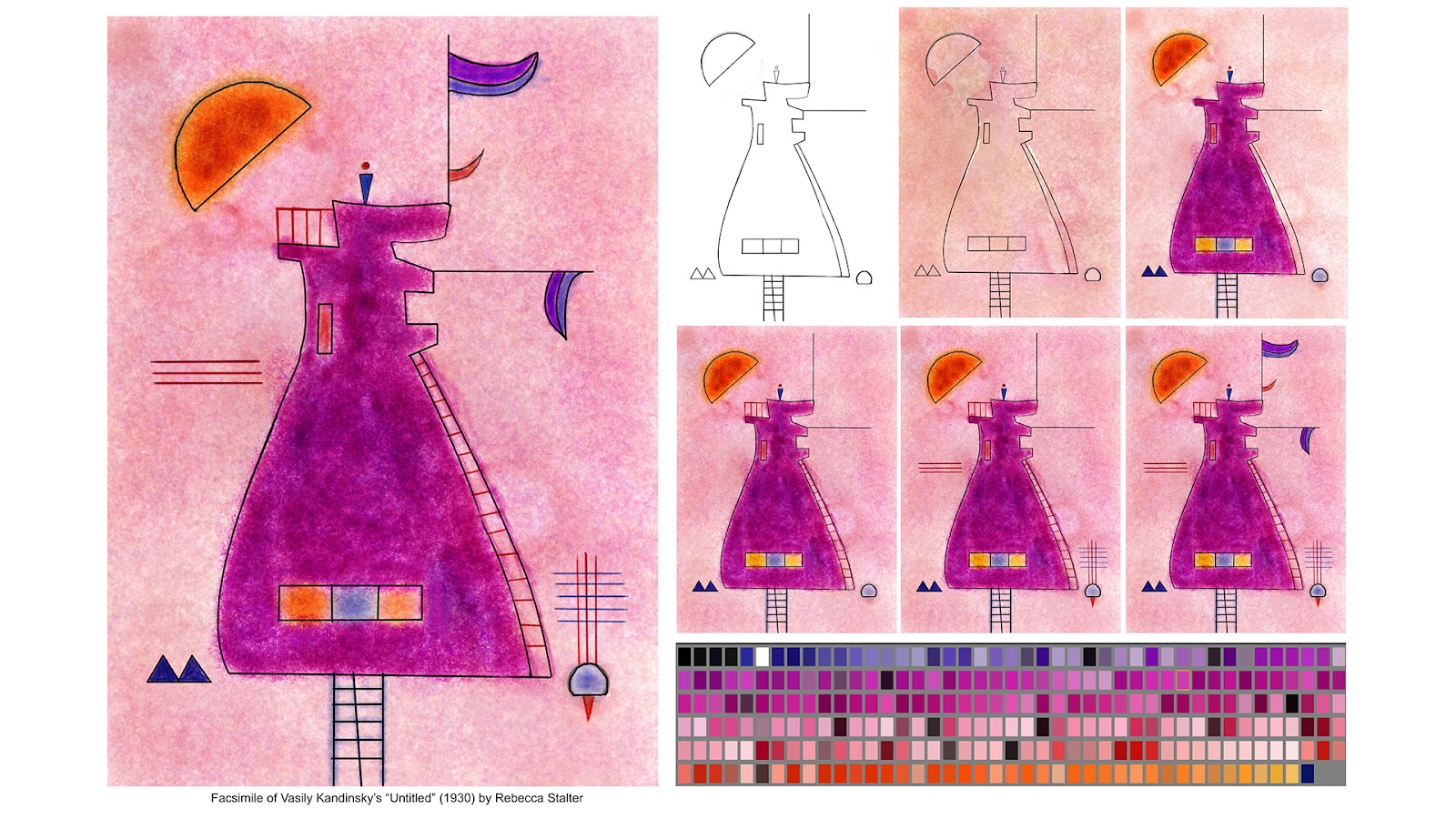 Facsimile of Vasily Kandinsky's "Untitled" (1930) by Rebecca Stalter