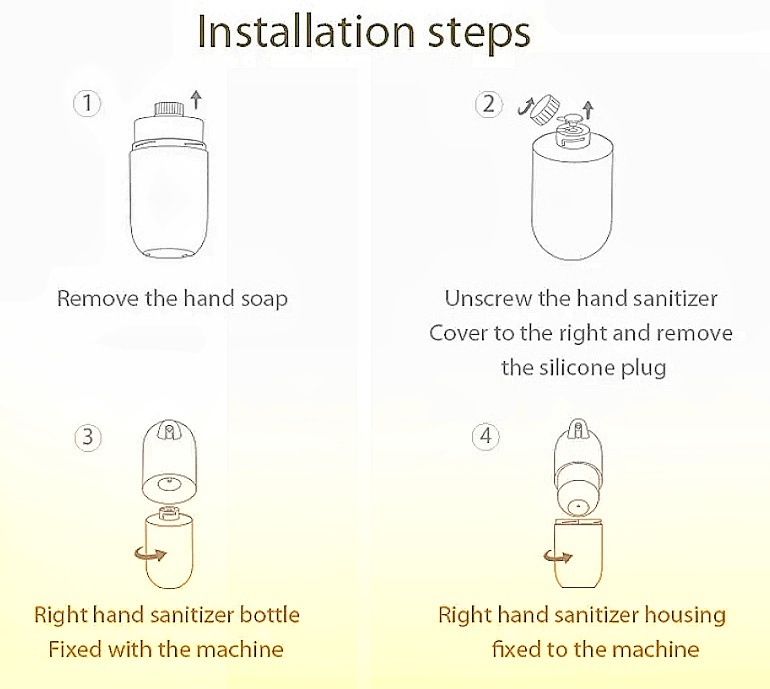 Installation steps

1

Remove the hand soap

2

Unscrew the hand sanitizer Cover to the right and remove the silicone plug

3

Right hand sanitizer bottle Fixed with the machine

4

Right hand sanitizer housing fixed to the machine