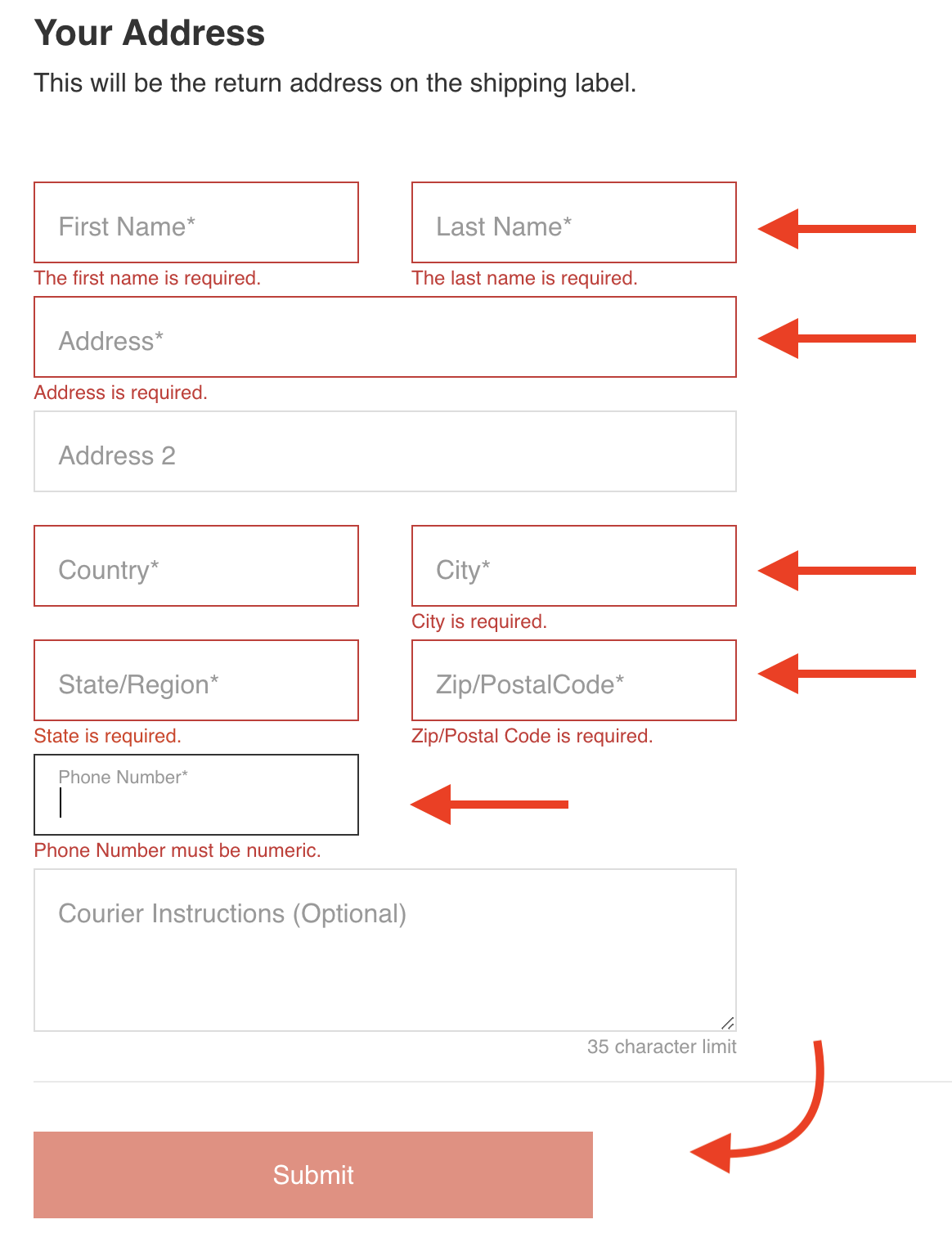 Your Address

This will be the return address on the shipping label.

First Name*

The first name is required.

Last Name*

The last name is required.

Address*

Address is required.

Address 2

Country*

City*

City is required.

State/Region*

State is required.

Zip/PostalCode*

Zip/Postal Code is required.

Phone Number*

Phone Number must be numeric.

Courier Instructions (Optional)

35 character limit

Submit