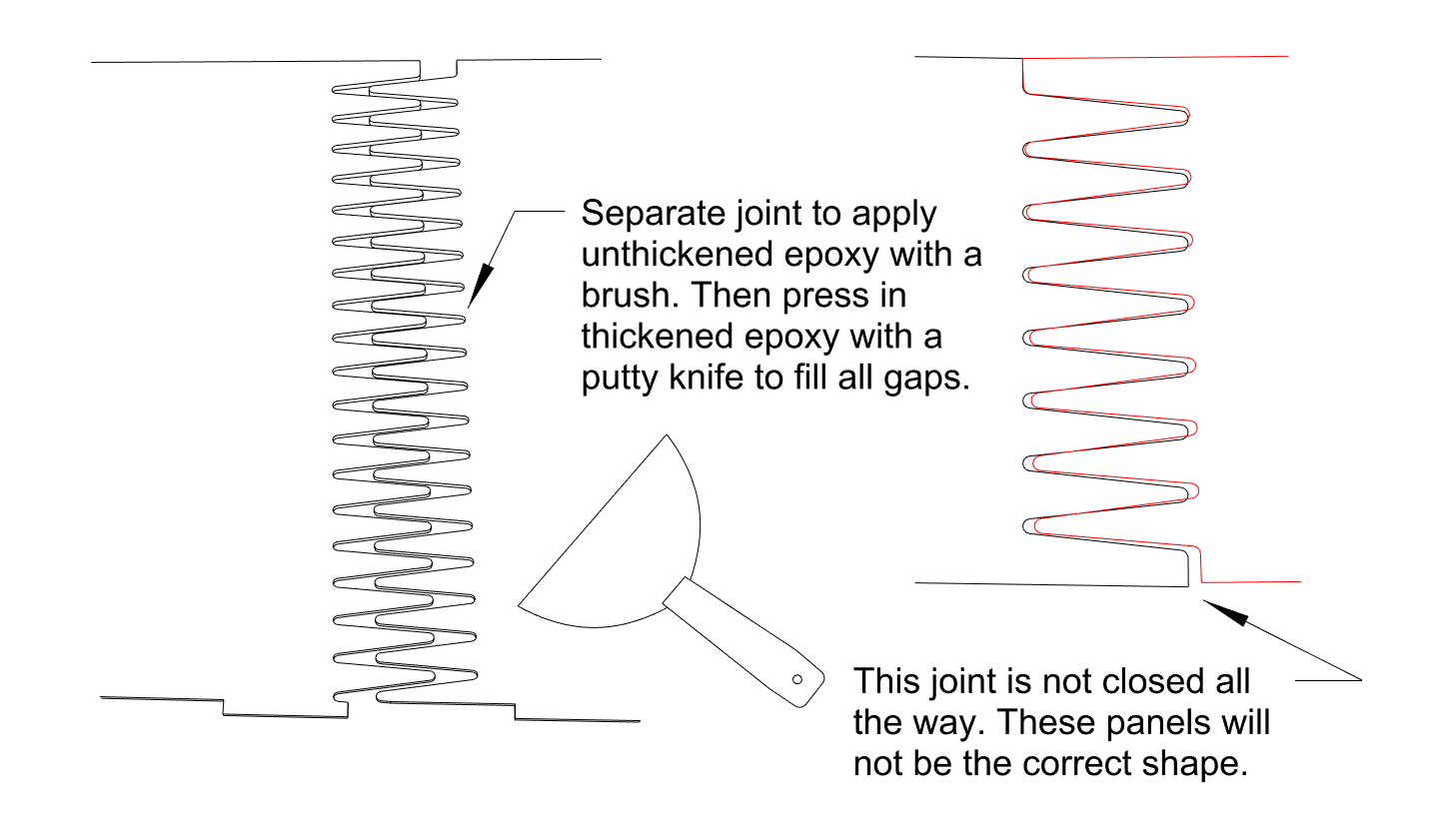 Separate joint to apply unthickened epoxy with a brush. Then press in thickened epoxy with a putty knife to fill all gaps.

This joint is not closed all the way. These panels will not be the correct shape.