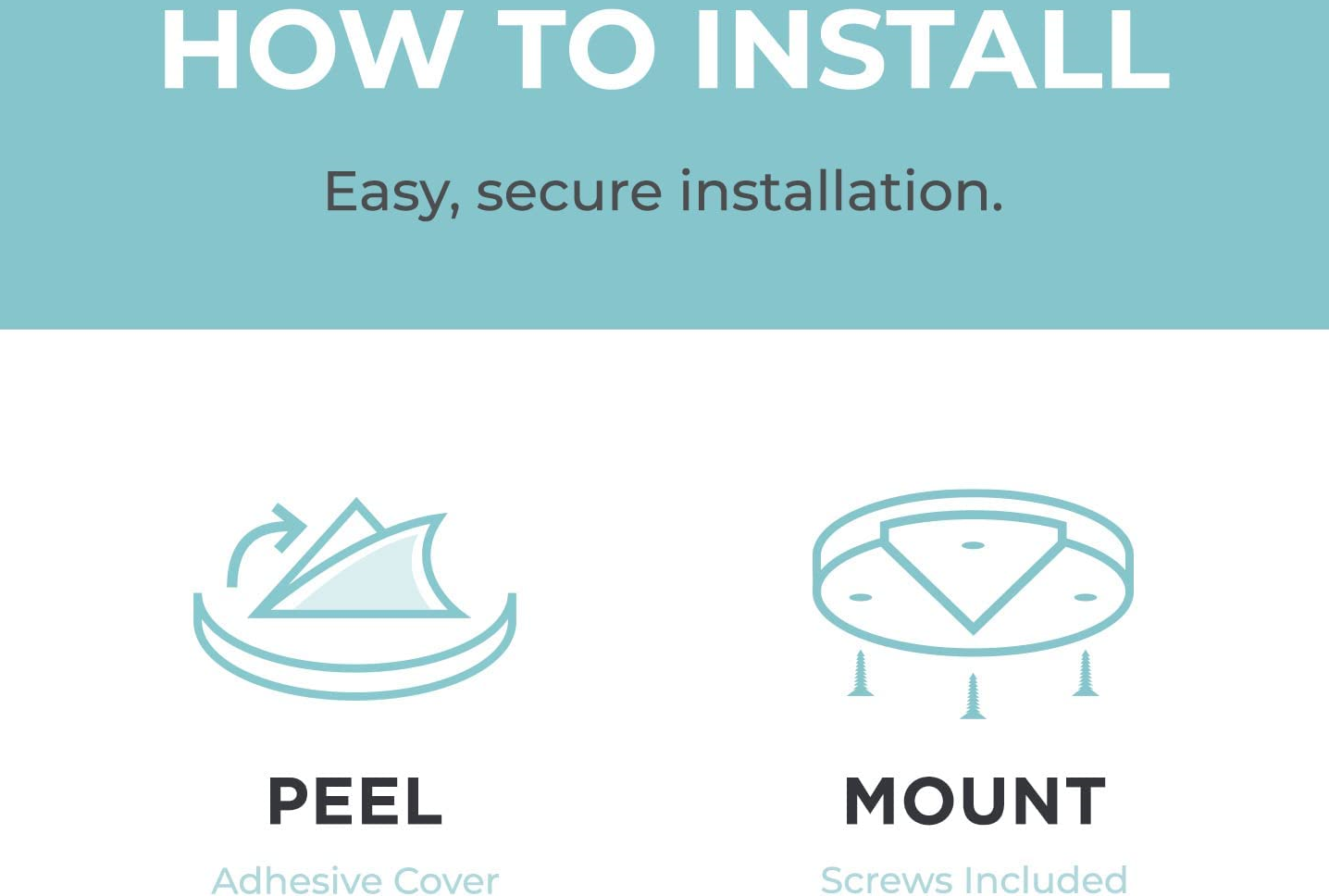 HOW TO INSTALL

Easy, secure installation.

PEEL

Adhesive Cover

MOUNT

Screws Included