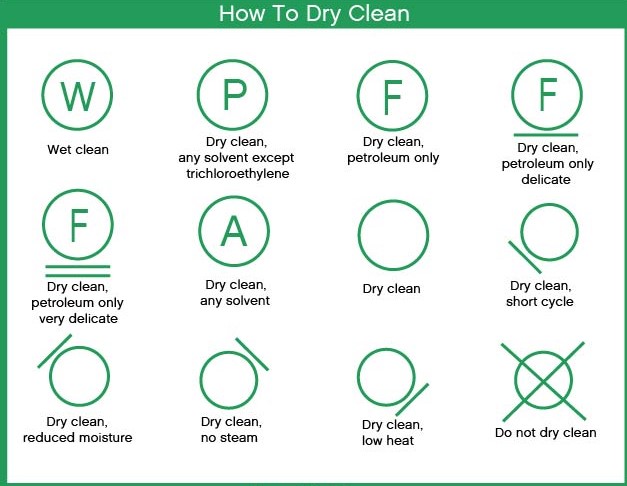 How To Dry Clean

W
Wet clean

P
Dry clean, any solvent except trichloroethylene

F
Dry clean, petroleum only

F
Dry clean, petroleum only delicate

F
Dry clean, petroleum only very delicate

A
Dry clean, any solvent

Dry clean

Dry clean, short cycle

Dry clean, reduced moisture

Dry clean, no steam

Dry clean, low heat

Do not dry clean