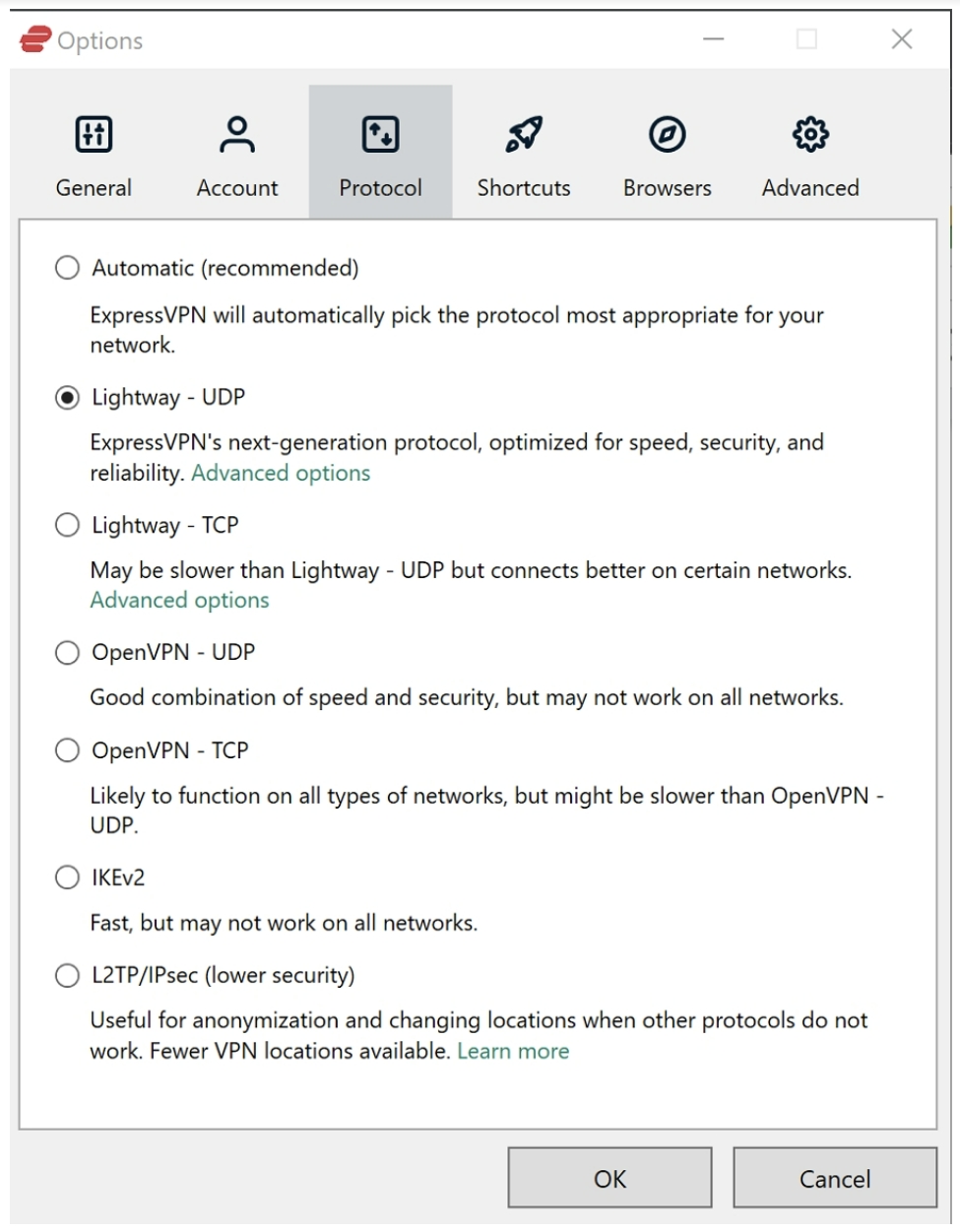 Options

General Account Protocol Shortcuts Browsers Advanced

Automatic (recommended)

ExpressVPN will automatically pick the protocol most appropriate for your network.

Lightway - UDP

ExpressVPN's next-generation protocol, optimized for speed, security, and reliability. Advanced options

Lightway - TCP

May be slower than Lightway - UDP but connects better on certain networks. Advanced options

OpenVPN - UDP

Good combination of speed and security, but may not work on all networks.

OpenVPN - TCP

Likely to function on all types of networks, but might be slower than OpenVPN - UDP.

IKEv2

Fast, but may not work on all networks.

L2TP/IPsec (lower security)

Useful for anonymization and changing locations when other protocols do not work. Fewer VPN locations available. Learn more

OK Cancel