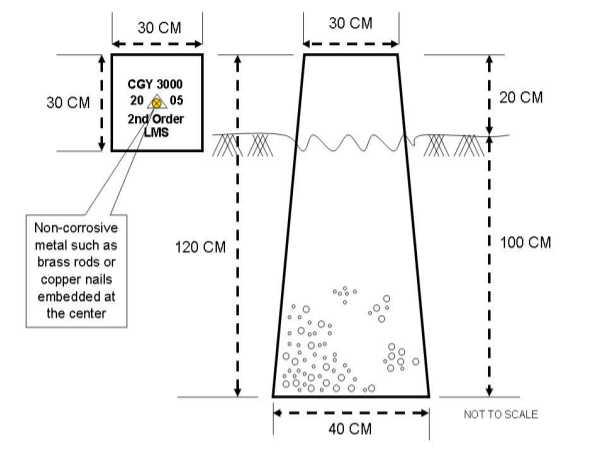 30 CM

30 CM

CGY 3000
20 05
2nd Order
LMS

Non-corrosive metal such as brass rods or copper nails embedded at the center

30 CM

120 CM

20 CM

100 CM

40 CM

NOT TO SCALE