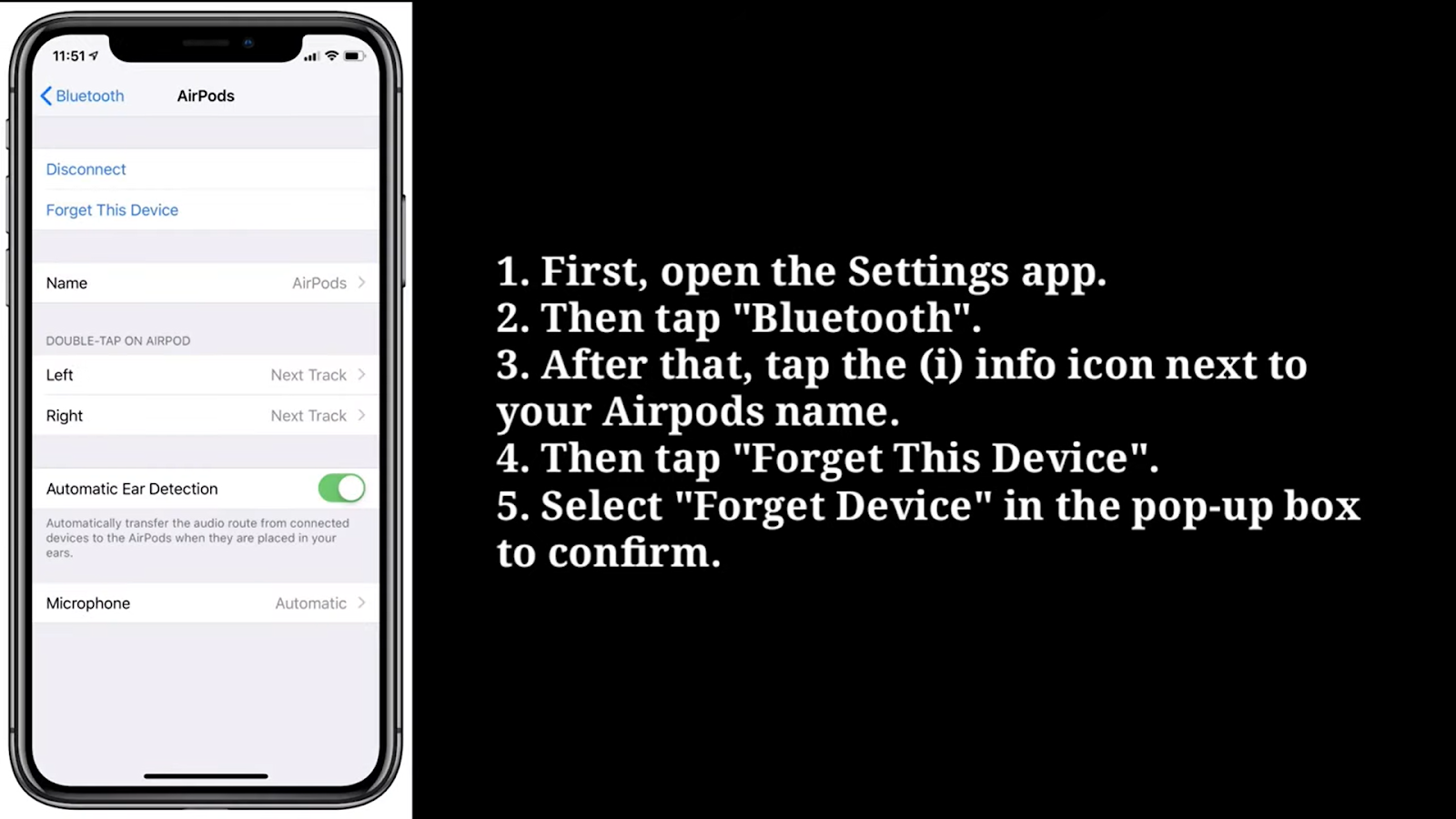 11:51

Bluetooth AirPods

Disconnect

Forget This Device

Name AirPods

DOUBLE-TAP ON AIRPOD

Left Next Track

Right Next Track

Automatic Ear Detection

Automatically transfer the audio route from connected devices to the AirPods when they are placed in your ears.

Microphone Automatic

1. First, open the Settings app.
2. Then tap "Bluetooth".
3. After that, tap the (i) info icon next to your Airpods name.
4. Then tap "Forget This Device".
5. Select "Forget Device" in the pop-up box to confirm.