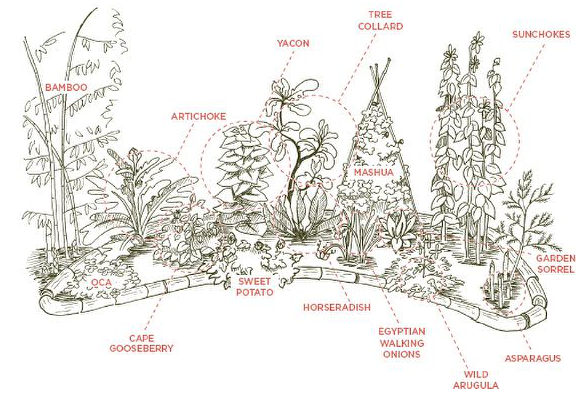 TREE COLLARD

YACON

SUNCHOKES

BAMBOO

ARTICHOKE

MASHUA

GARDEN SORREL

OCA

SWEET POTATO

HORSERADISH

CAPE GOOSEBERRY

EGYPTIAN WALKING ONIONS

ASPARAGUS

WILD ARUGULA