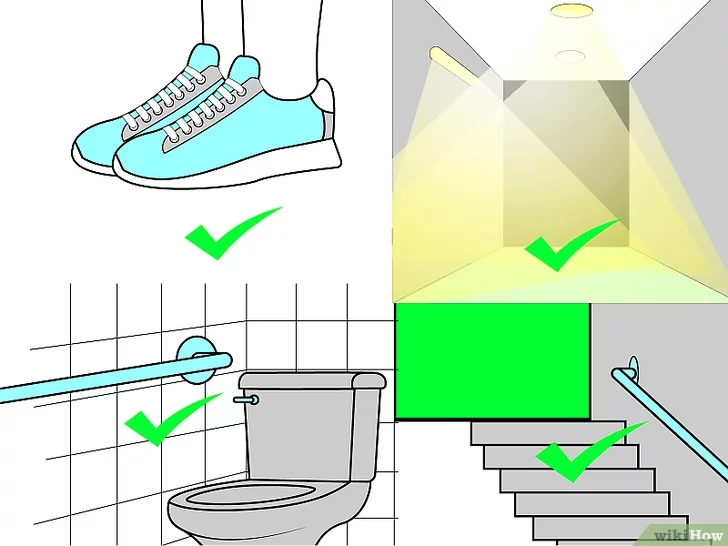 wikiHow