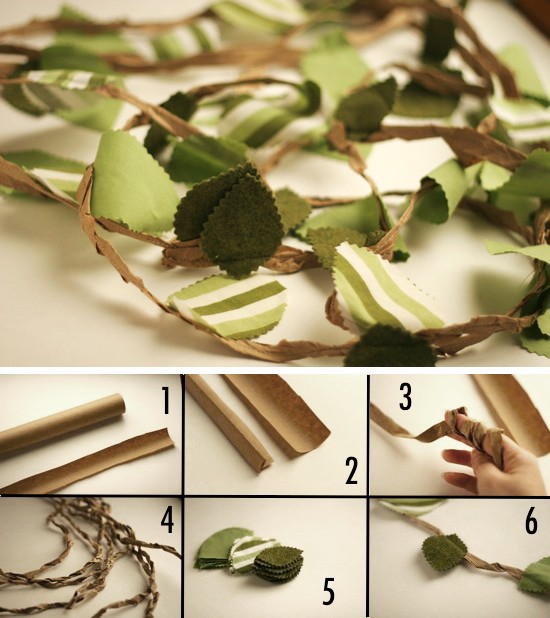 1
2
3
4
5
6