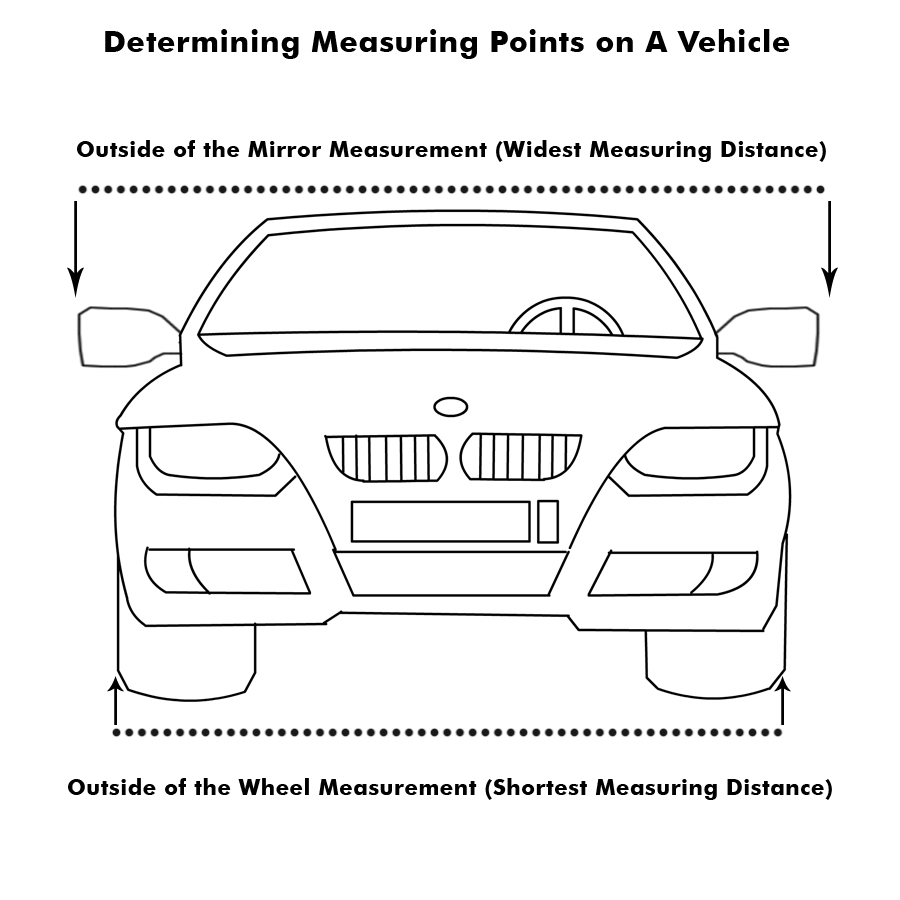 Determining Measuring Points on A Vehicle

Outside of the Mirror Measurement (Widest Measuring Distance)

Outside of the Wheel Measurement (Shortest Measuring Distance)