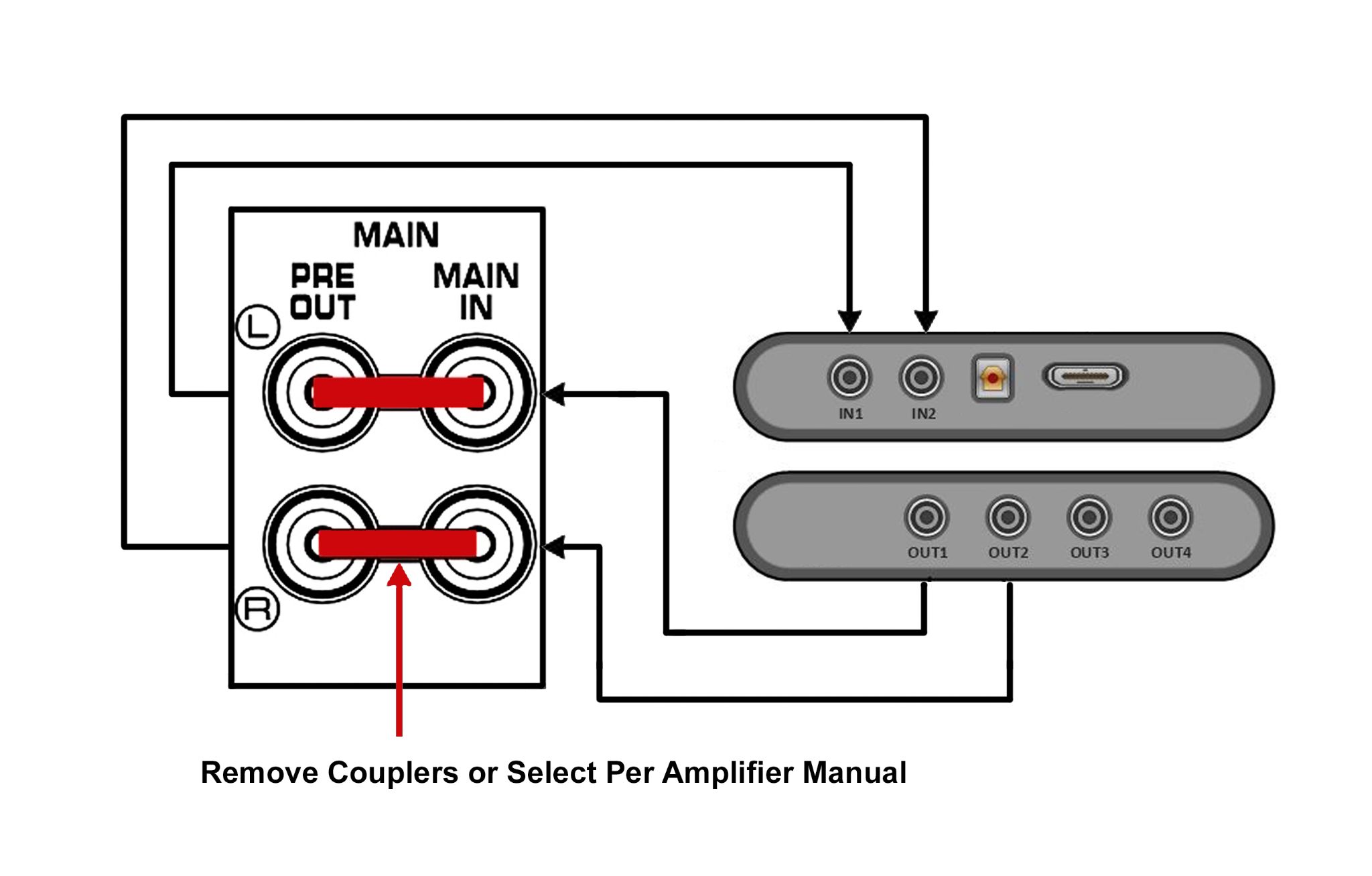 MAIN

PRE OUT

MAIN IN

L

R

IN1

IN2

OUT1

OUT2

OUT3

OUT4

Remove Couplers or Select Per Amplifier Manual