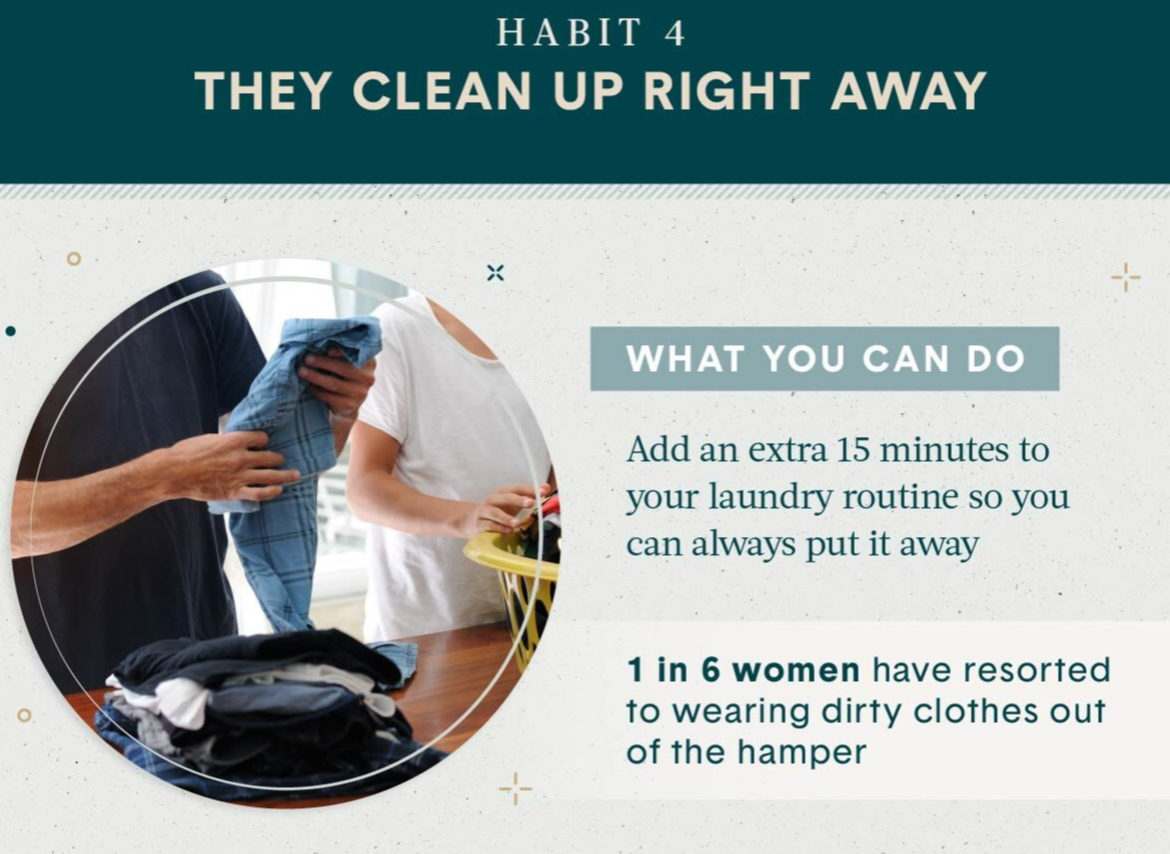 HABIT 4
THEY CLEAN UP RIGHT AWAY

WHAT YOU CAN DO

Add an extra 15 minutes to your laundry routine so you can always put it away

1 in 6 women have resorted to wearing dirty clothes out of the hamper