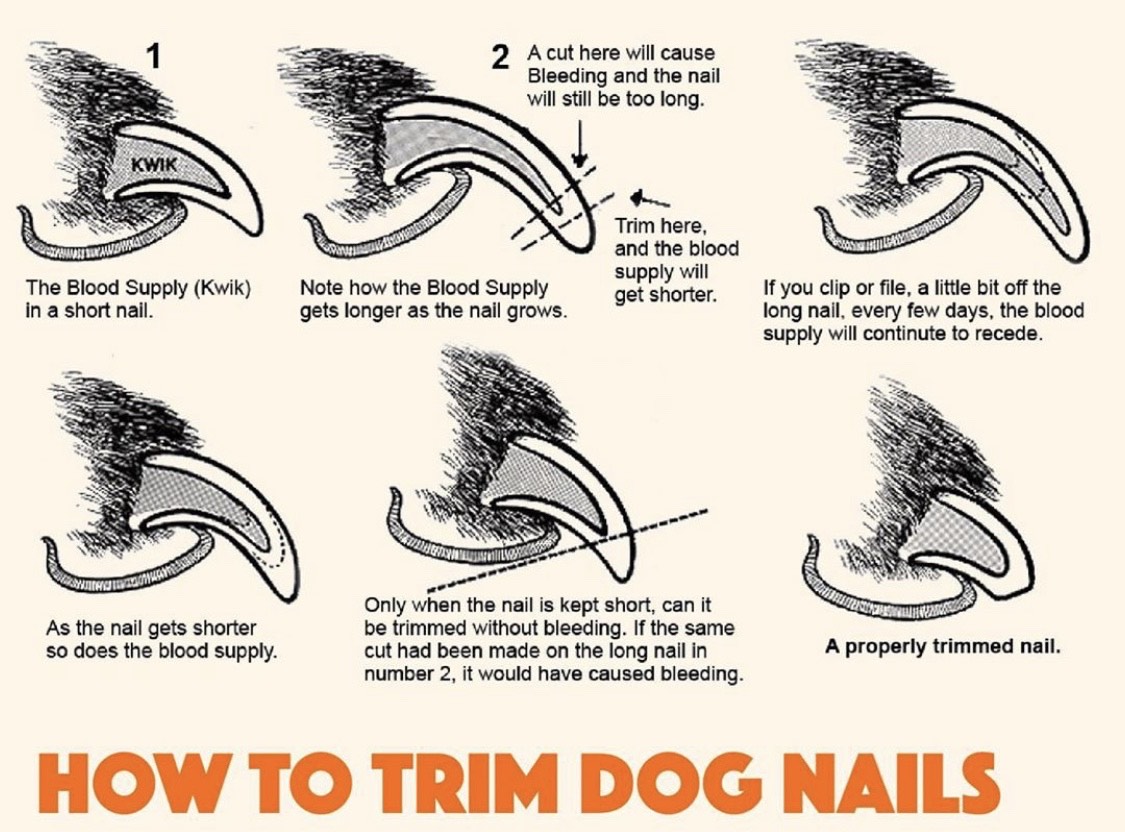 1

KWIK

The Blood Supply (Kwik) in a short nail.

2 A cut here will cause Bleeding and the nail will still be too long.

Trim here, and the blood supply will get shorter.

Note how the Blood Supply gets longer as the nail grows.

If you clip or file, a little bit off the long nail, every few days, the blood supply will continute to recede.

As the nail gets shorter so does the blood supply.

Only when the nail is kept short, can it be trimmed without bleeding. If the same cut had been made on the long nail in number 2, it would have caused bleeding.

A properly trimmed nail.

HOW TO TRIM DOG NAILS