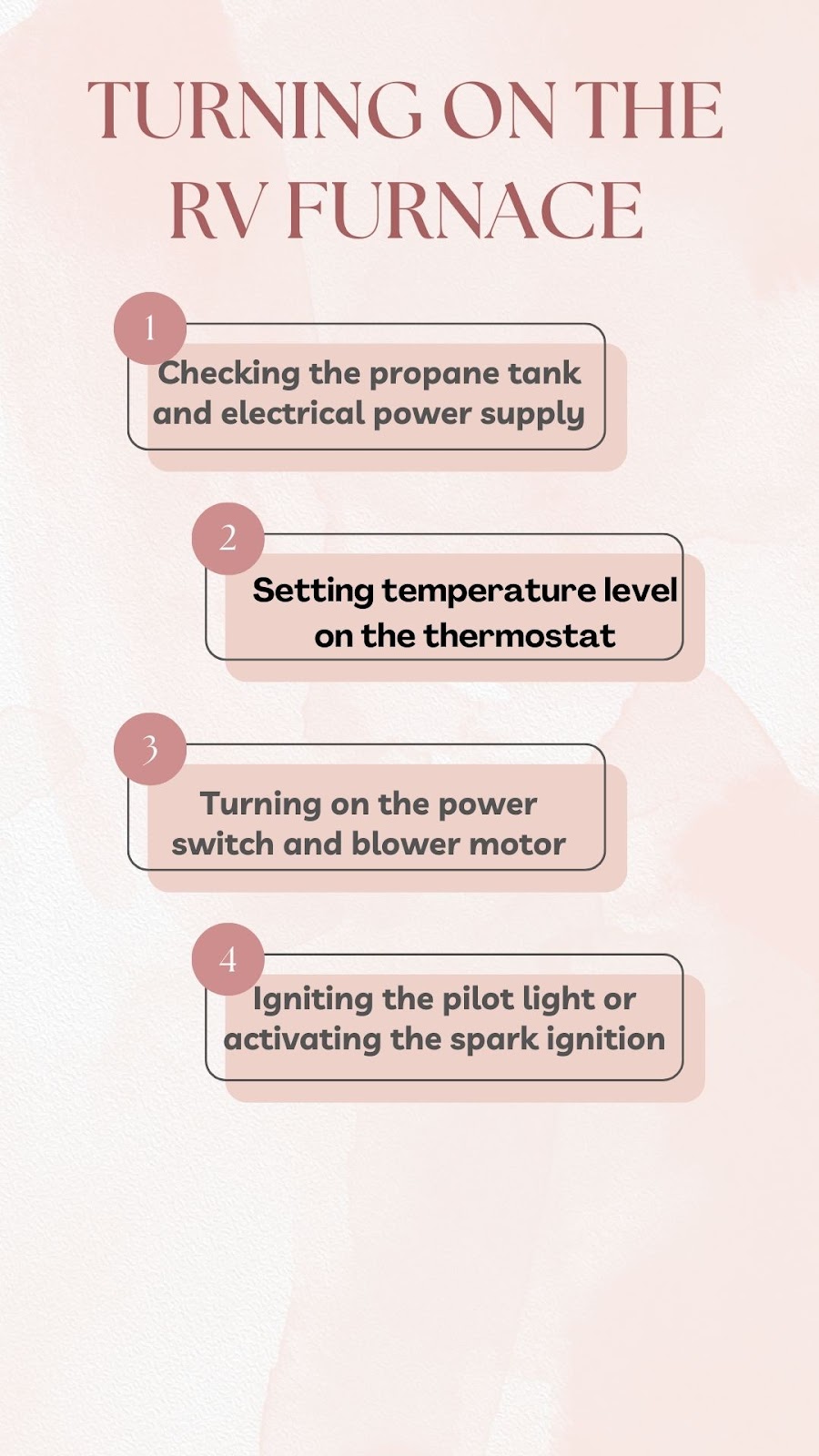 TURNING ON THE RV FURNACE

1
Checking the propane tank and electrical power supply

2
Setting temperature level on the thermostat

3
Turning on the power switch and blower motor

4
Igniting the pilot light or activating the spark ignition