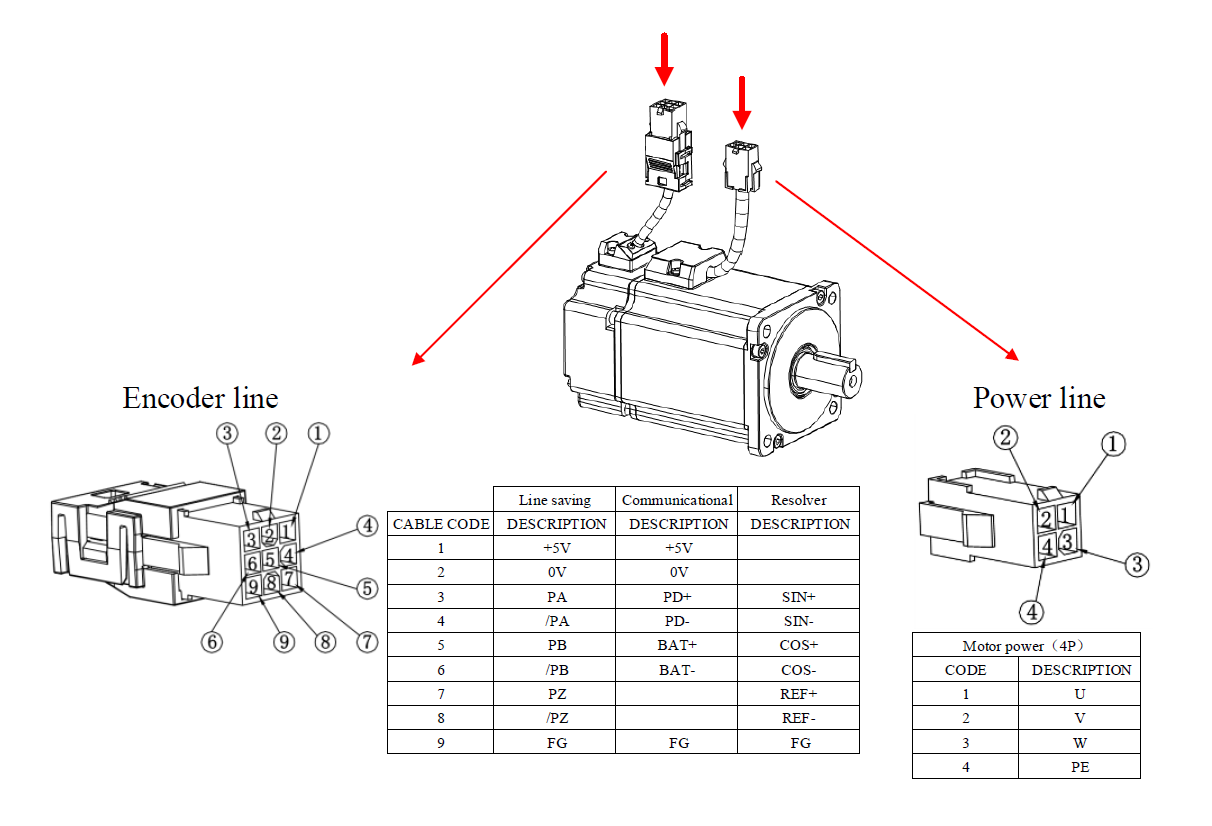 Encoder line

③ ② ①

3 2 1
6 5 4
9 8 7

④ ⑤ ⑥ ⑨ ⑧ ⑦

| | Line saving | Communicational | Resolver |
|---|---|---|---|
| CABLE CODE | DESCRIPTION | DESCRIPTION | DESCRIPTION |
| 1 | +5V | +5V | |
| 2 | 0V | 0V | |
| 3 | PA | PD+ | SIN+ |
| 4 | /PA | PD- | SIN- |
| 5 | PB | BAT+ | COS+ |
| 6 | /PB | BAT- | COS- |
| 7 | PZ | | REF+ |
| 8 | /PZ | | REF- |
| 9 | FG | FG | FG |

Power line

② ①

2 1
4 3

③ ④

| Motor power（4P） | |
|---|---|
| CODE | DESCRIPTION |
| 1 | U |
| 2 | V |
| 3 | W |
| 4 | PE |