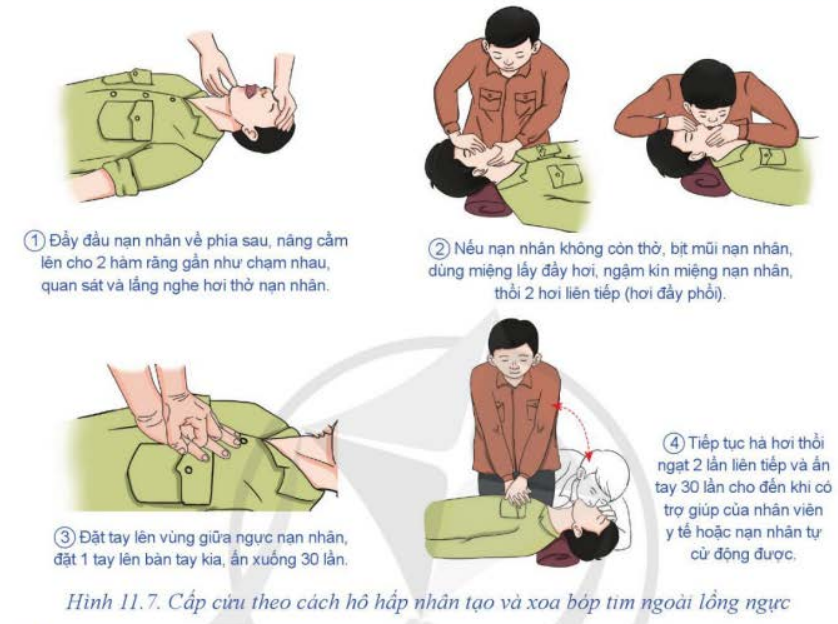 ① Đẩy đầu nạn nhân về phía sau, nâng cằm lên cho 2 hàm răng gần như chạm nhau, quan sát và lắng nghe hơi thở nạn nhân.

② Nếu nạn nhân không còn thở, bịt mũi nạn nhân, dùng miệng lấy đầy hơi, ngậm kín miệng nạn nhân, thổi 2 hơi liên tiếp (hơi đầy phổi).

③ Đặt tay lên vùng giữa ngực nạn nhân, đặt 1 tay lên bàn tay kia, ấn xuống 30 lần.

④ Tiếp tục hà hơi thổi ngạt 2 lần liên tiếp và ấn tay 30 lần cho đến khi có trợ giúp của nhân viên y tế hoặc nạn nhân tự cử động được.

Hình 11.7. Cấp cứu theo cách hô hấp nhân tạo và xoa bóp tim ngoài lồng ngực