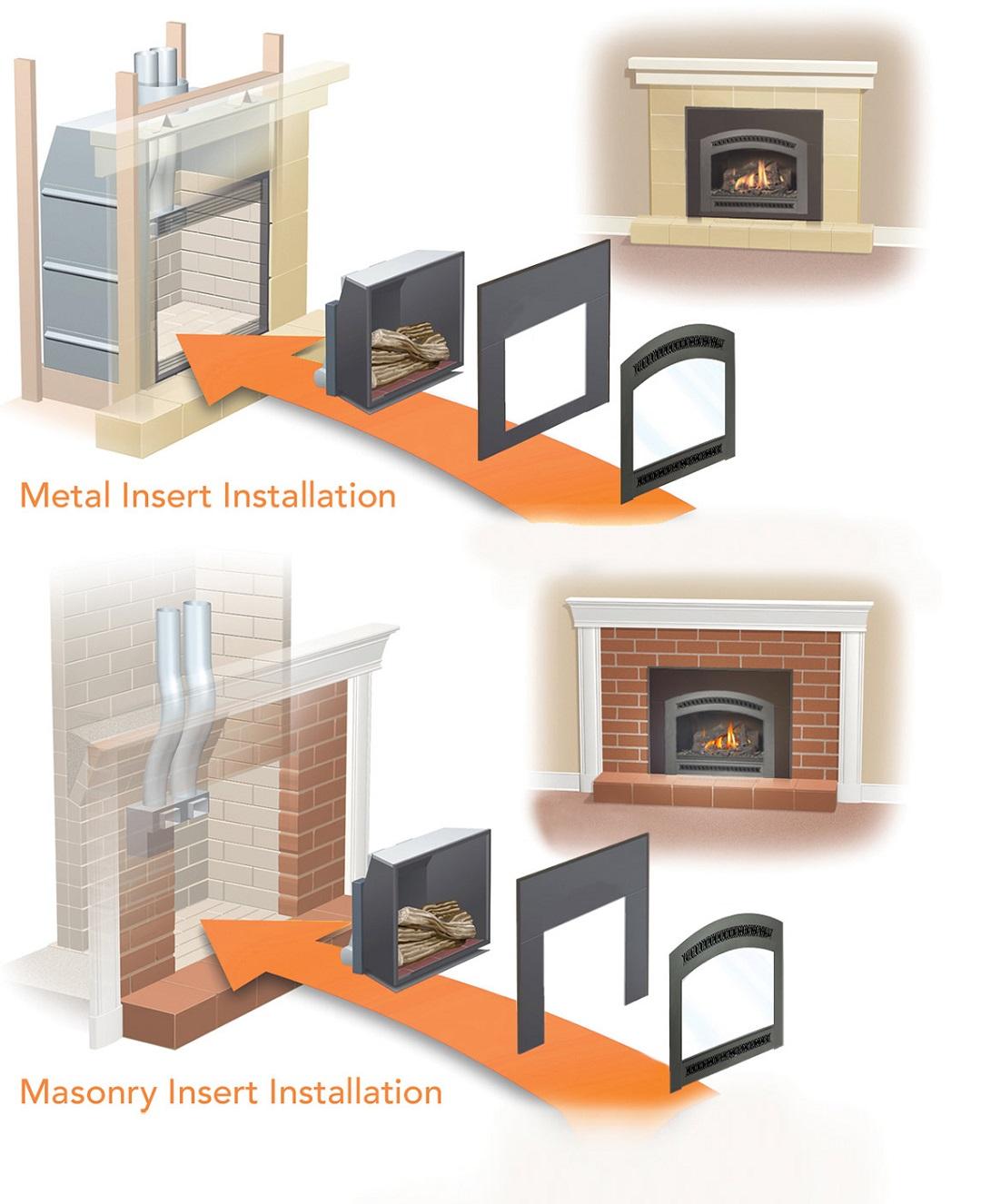 Metal Insert Installation

Masonry Insert Installation