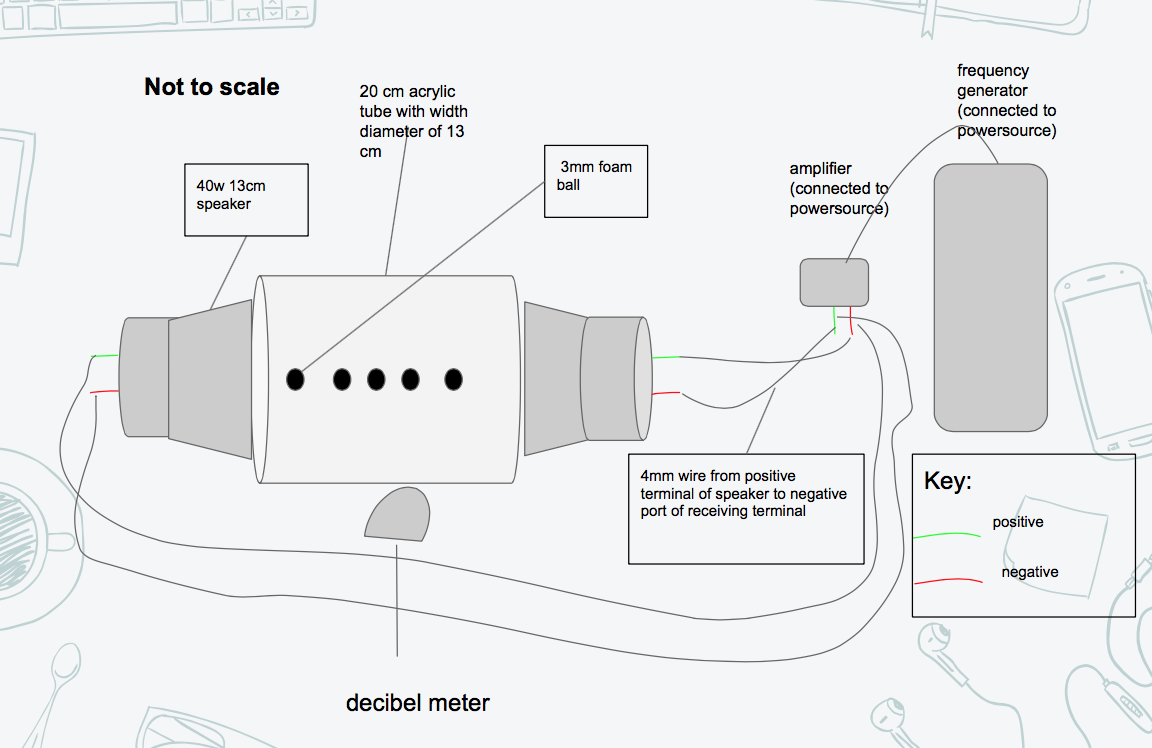 Not to scale

20 cm acrylic tube with width diameter of 13 cm

frequency generator (connected to powersource)

40w 13cm speaker

3mm foam ball

amplifier (connected to powersource)

4mm wire from positive terminal of speaker to negative port of receiving terminal

Key:

positive

negative

decibel meter