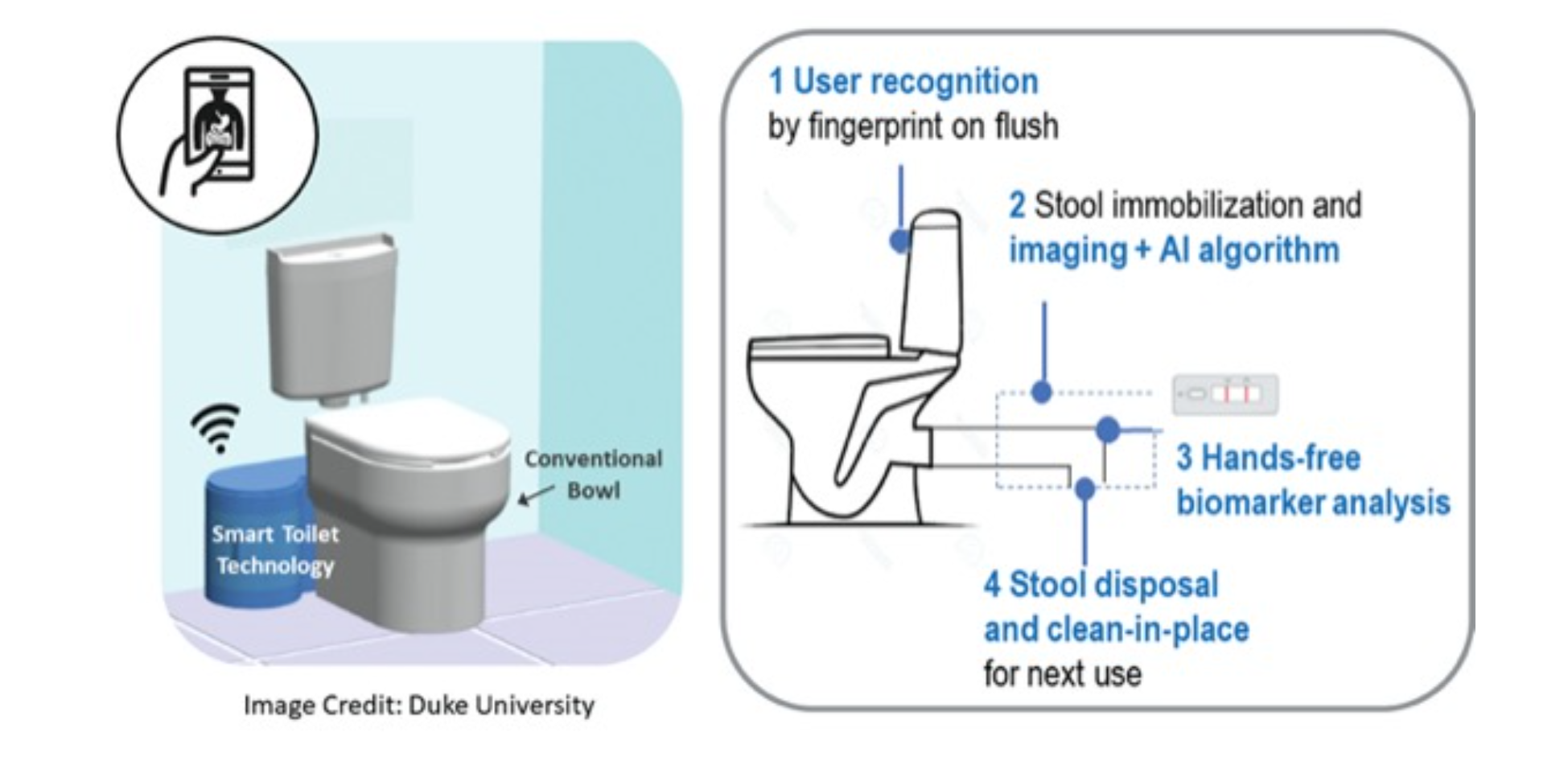 Conventional Bowl

Smart Toilet Technology

Image Credit: Duke University

1 User recognition by fingerprint on flush

2 Stool immobilization and imaging + AI algorithm

3 Hands-free biomarker analysis

4 Stool disposal and clean-in-place for next use