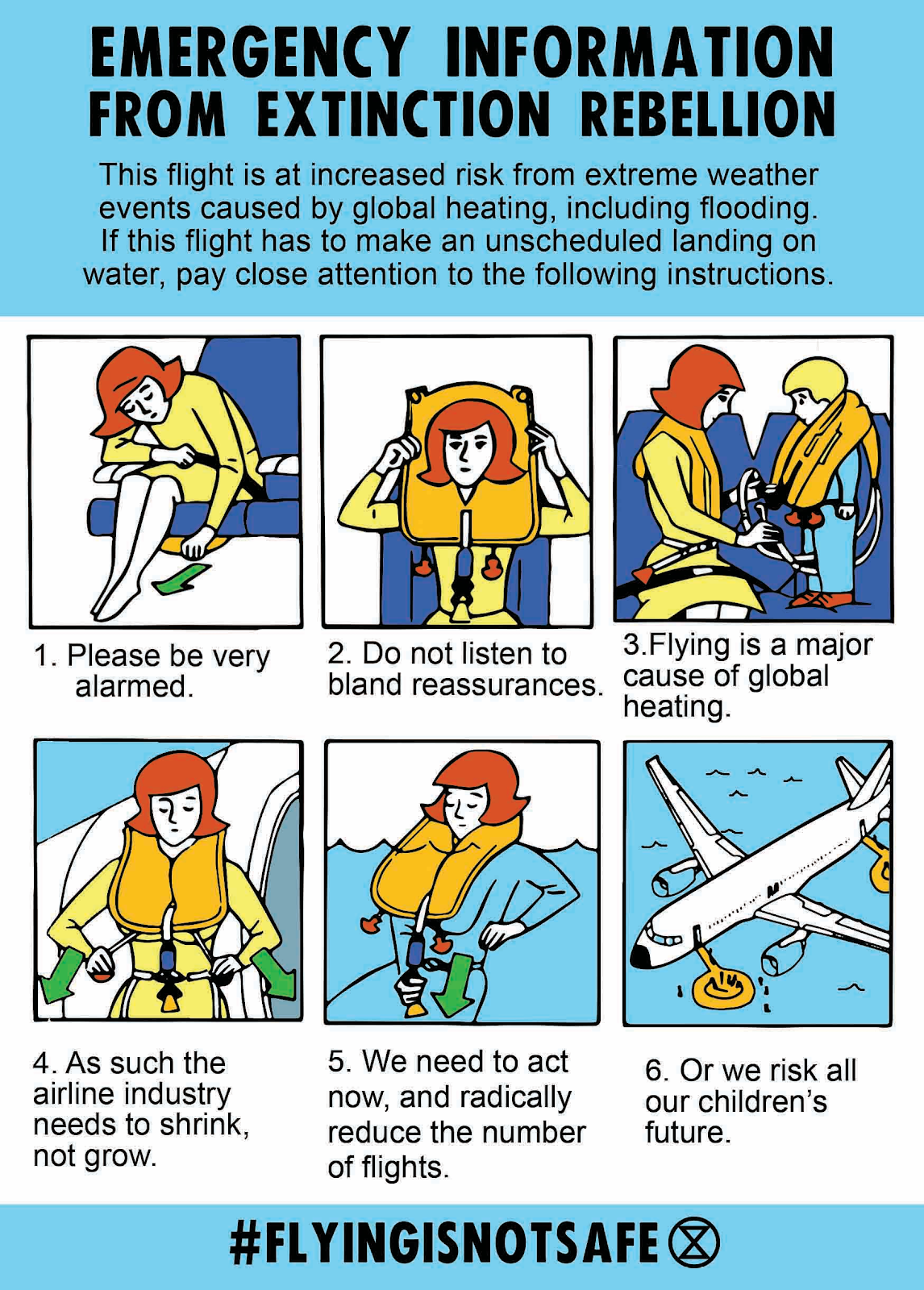 EMERGENCY INFORMATION FROM EXTINCTION REBELLION

This flight is at increased risk from extreme weather events caused by global heating, including flooding. If this flight has to make an unscheduled landing on water, pay close attention to the following instructions.

1. Please be very alarmed.

2. Do not listen to bland reassurances.

3.Flying is a major cause of global heating.

4. As such the airline industry needs to shrink, not grow.

5. We need to act now, and radically reduce the number of flights.

6. Or we risk all our children's future.

#FLYINGISNOTSAFE