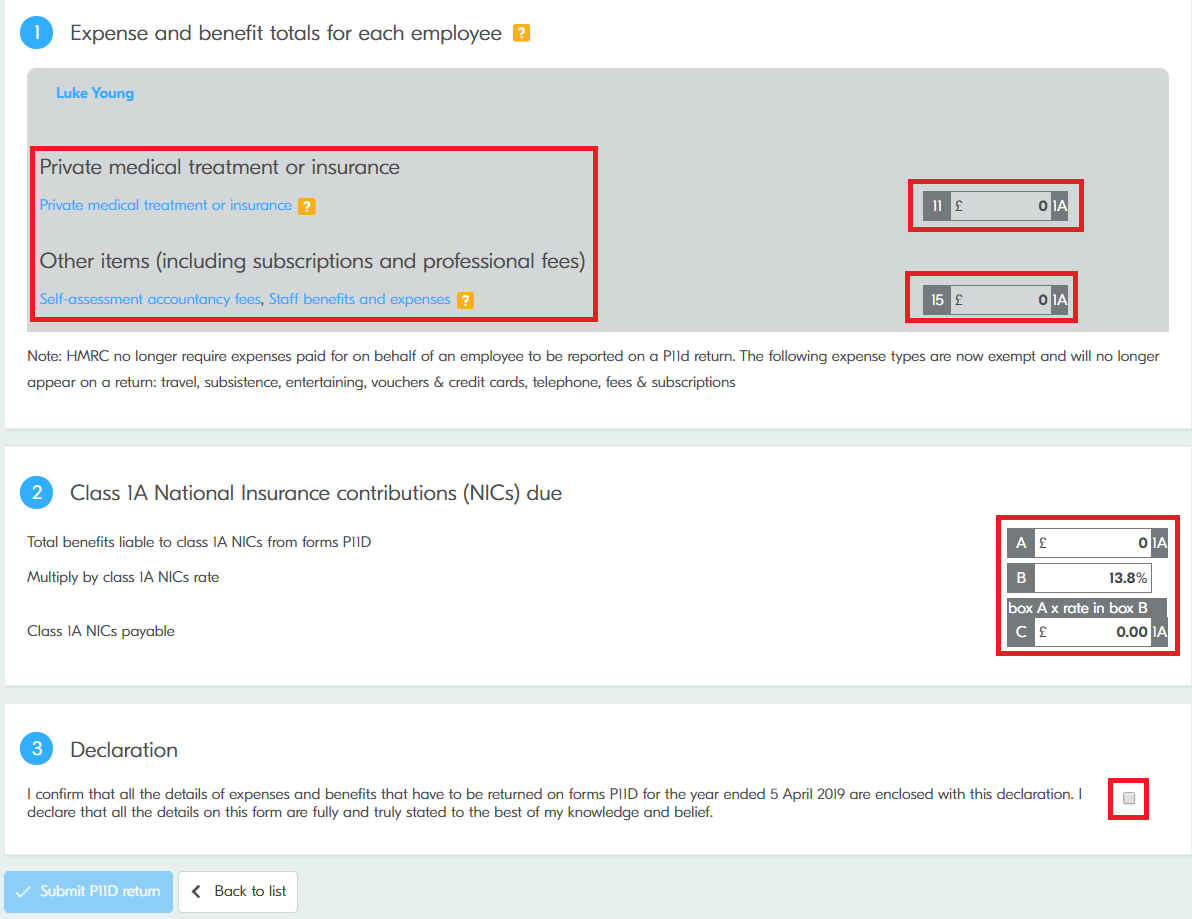 1 Expense and benefit totals for each employee ?

Luke Young

Private medical treatment or insurance

Private medical treatment or insurance ?

11 £ 0 1A

Other items (including subscriptions and professional fees)

Self-assessment accountancy fees, Staff benefits and expenses ?

15 £ 0 1A

Note: HMRC no longer require expenses paid for on behalf of an employee to be reported on a P11d return. The following expense types are now exempt and will no longer appear on a return: travel, subsistence, entertaining, vouchers & credit cards, telephone, fees & subscriptions

2 Class 1A National Insurance contributions (NICs) due

Total benefits liable to class 1A NICs from forms P11D

A £ 0 1A

Multiply by class 1A NICs rate

B 13.8%

box A x rate in box B

Class 1A NICs payable

C £ 0.00 1A

3 Declaration

I confirm that all the details of expenses and benefits that have to be returned on forms P11D for the year ended 5 April 2019 are enclosed with this declaration. I declare that all the details on this form are fully and truly stated to the best of my knowledge and belief.

Submit P11D return

Back to list