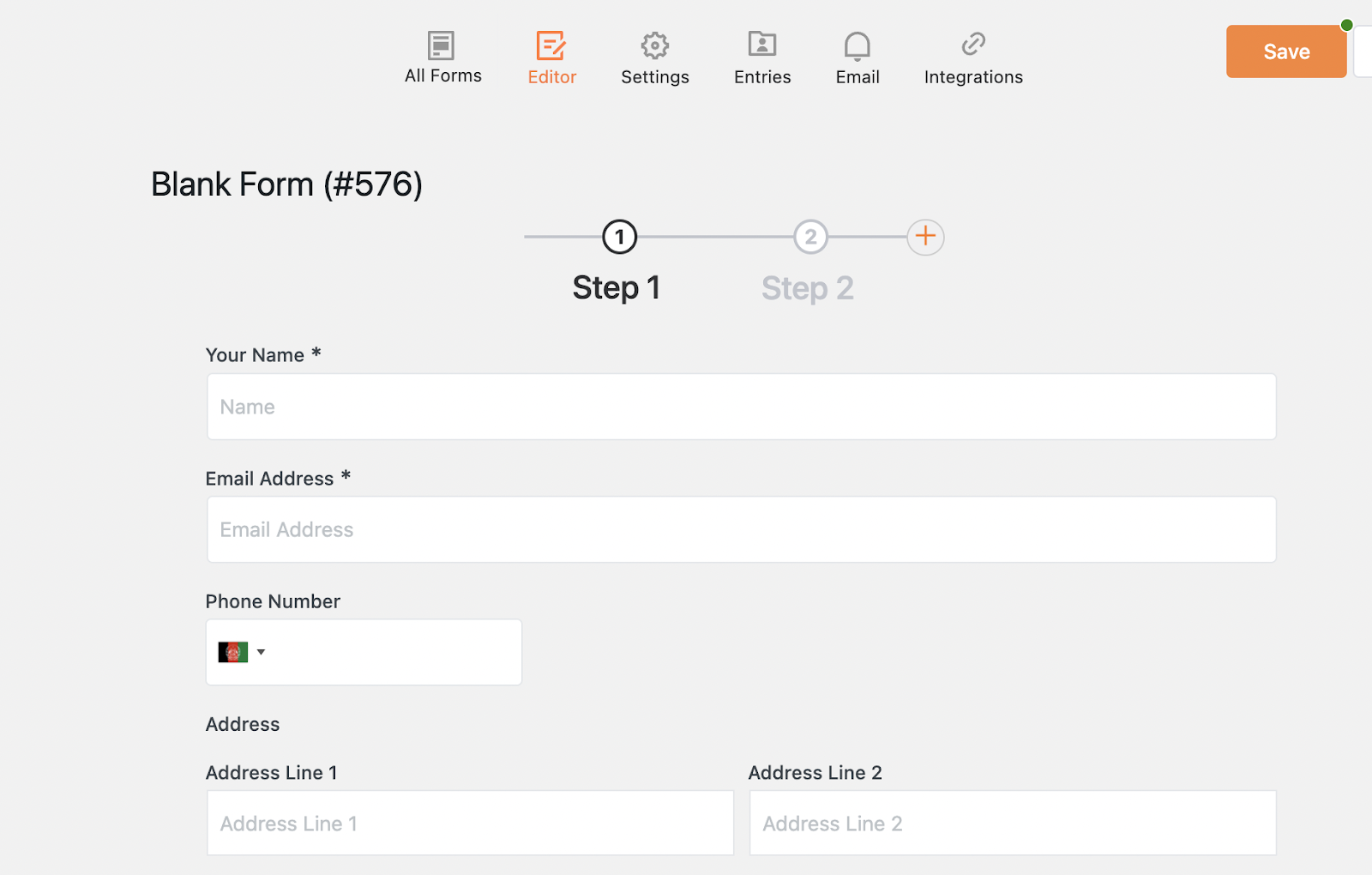 All Forms Editor Settings Entries Email Integrations

Save

Blank Form (#576)

1 2 +

Step 1 Step 2

Your Name *

Name

Email Address *

Email Address

Phone Number

Address

Address Line 1

Address Line 1

Address Line 2

Address Line 2