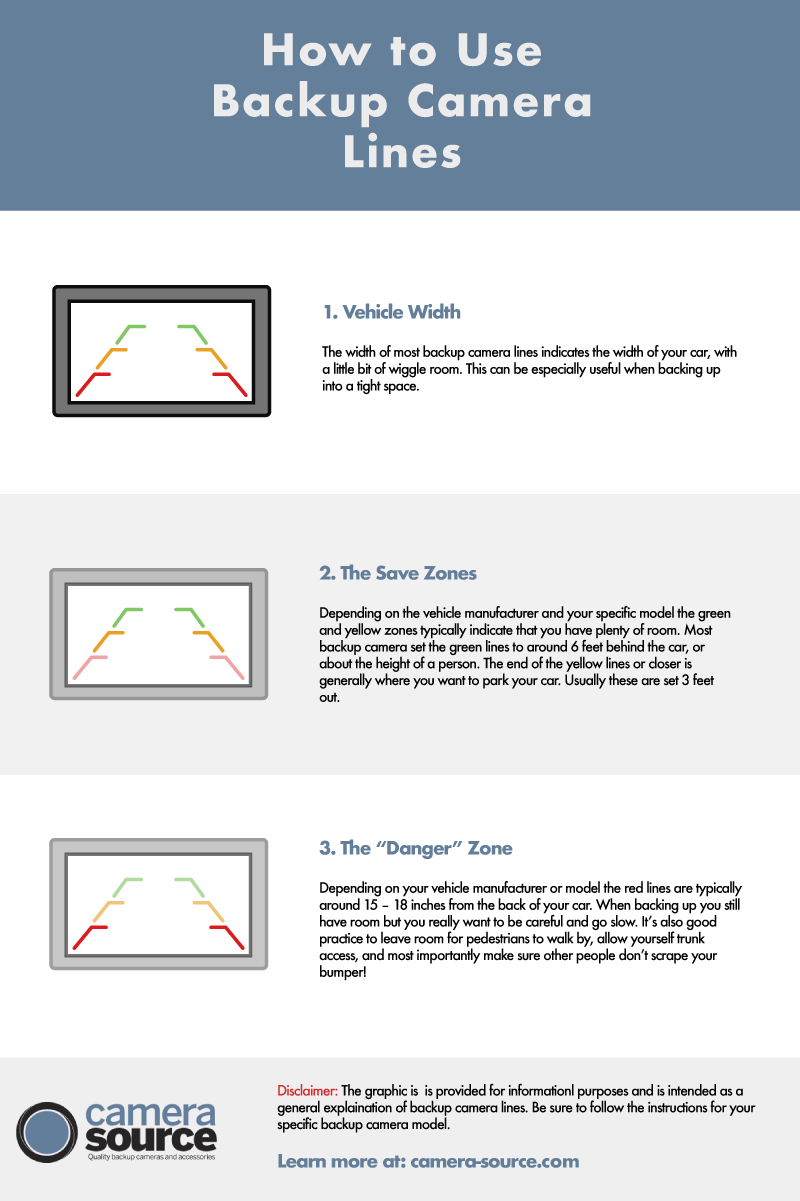 How to Use Backup Camera Lines

1. Vehicle Width

The width of most backup camera lines indicates the width of your car, with a little bit of wiggle room. This can be especially useful when backing up into a tight space.

2. The Save Zones

Depending on the vehicle manufacturer and your specific model the green and yellow zones typically indicate that you have plenty of room. Most backup camera set the green lines to around 6 feet behind the car, or about the height of a person. The end of the yellow lines or closer is generally where you want to park your car. Usually these are set 3 feet out.

3. The "Danger" Zone

Depending on your vehicle manufacturer or model the red lines are typically around 15 – 18 inches from the back of your car. When backing up you still have room but you really want to be careful and go slow. It's also good practice to leave room for pedestrians to walk by, allow yourself trunk access, and most importantly make sure other people don't scrape your bumper!

camera source
Quality backup cameras and accessories

Disclaimer: The graphic is is provided for informationl purposes and is intended as a general explaination of backup camera lines. Be sure to follow the instructions for your specific backup camera model.

Learn more at: camera-source.com